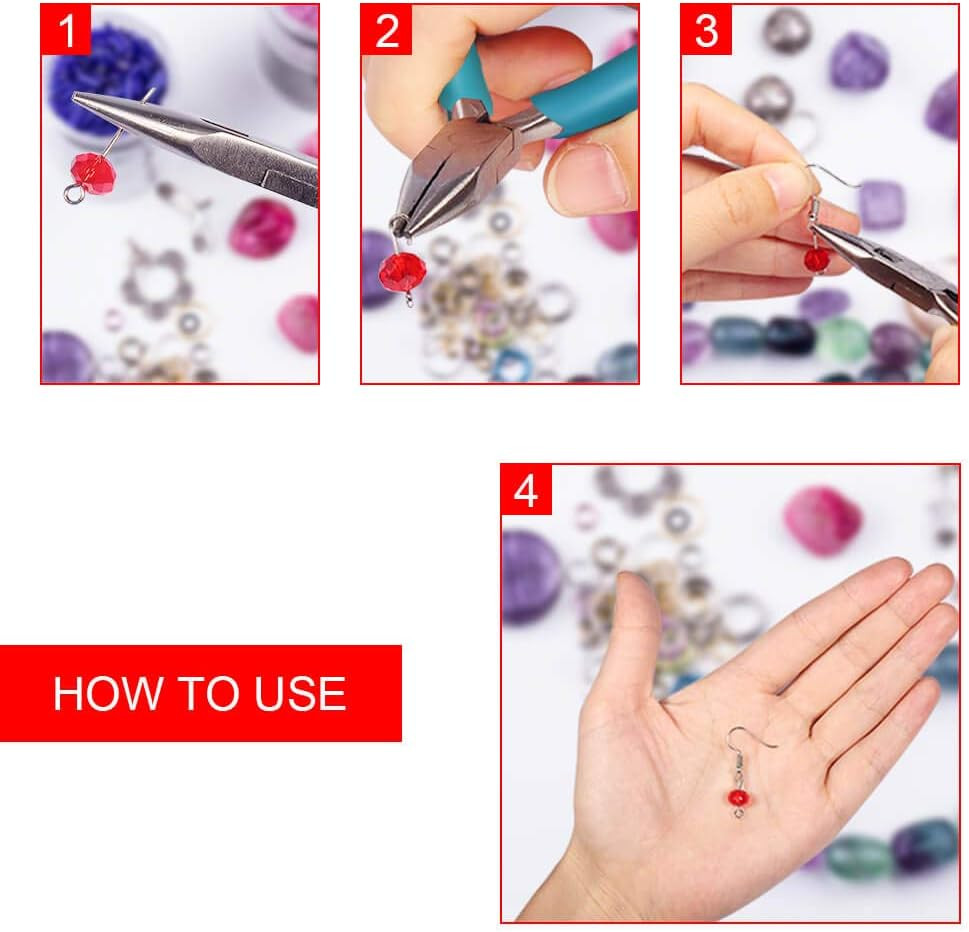 1

2

3

4

HOW TO USE