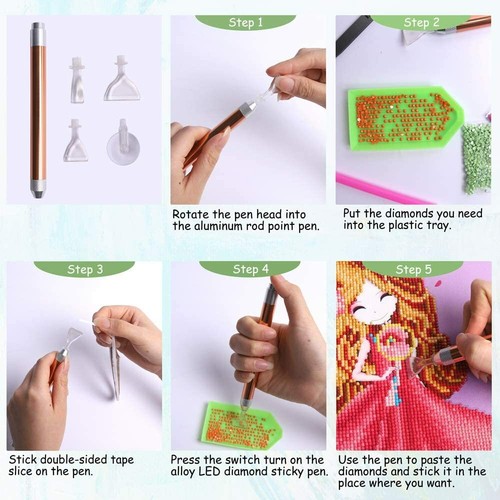 Step 1

Rotate the pen head into the aluminum rod point pen.

Step 2

Put the diamonds you need into the plastic tray.

Step 3

Stick double-sided tape slice on the pen.

Step 4

Press the switch turn on the alloy LED diamond sticky pen.

Step 5

Use the pen to paste the diamonds and stick it in the place where you want.