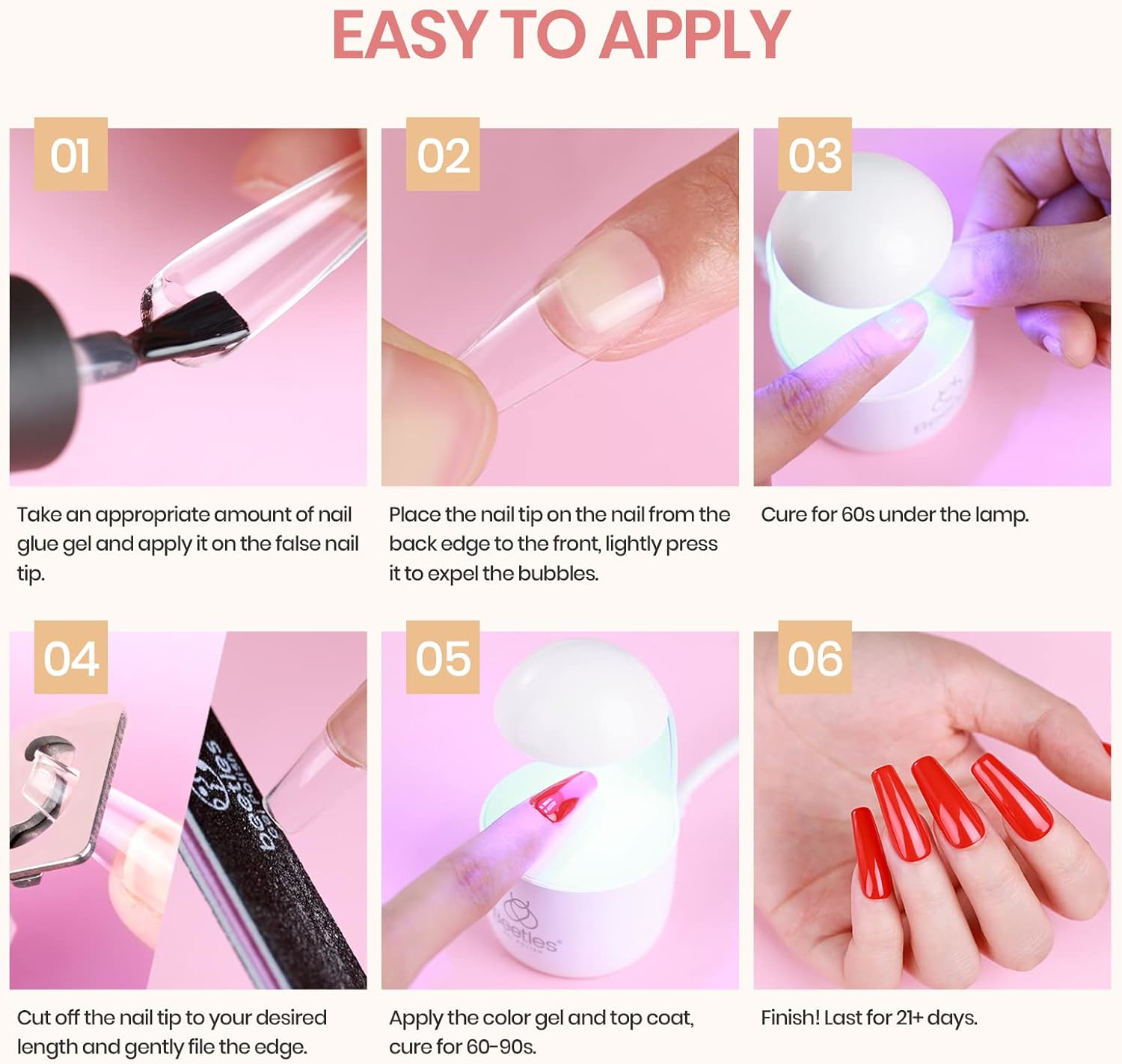 EASY TO APPLY

01

Take an appropriate amount of nail glue gel and apply it on the false nail tip.

02

Place the nail tip on the nail from the back edge to the front, lightly press it to expel the bubbles.

03

Cure for 60s under the lamp.

04

beetles

Cut off the nail tip to your desired length and gently file the edge.

05

beetles

Apply the color gel and top coat, cure for 60-90s.

06

Finish! Last for 21+ days.