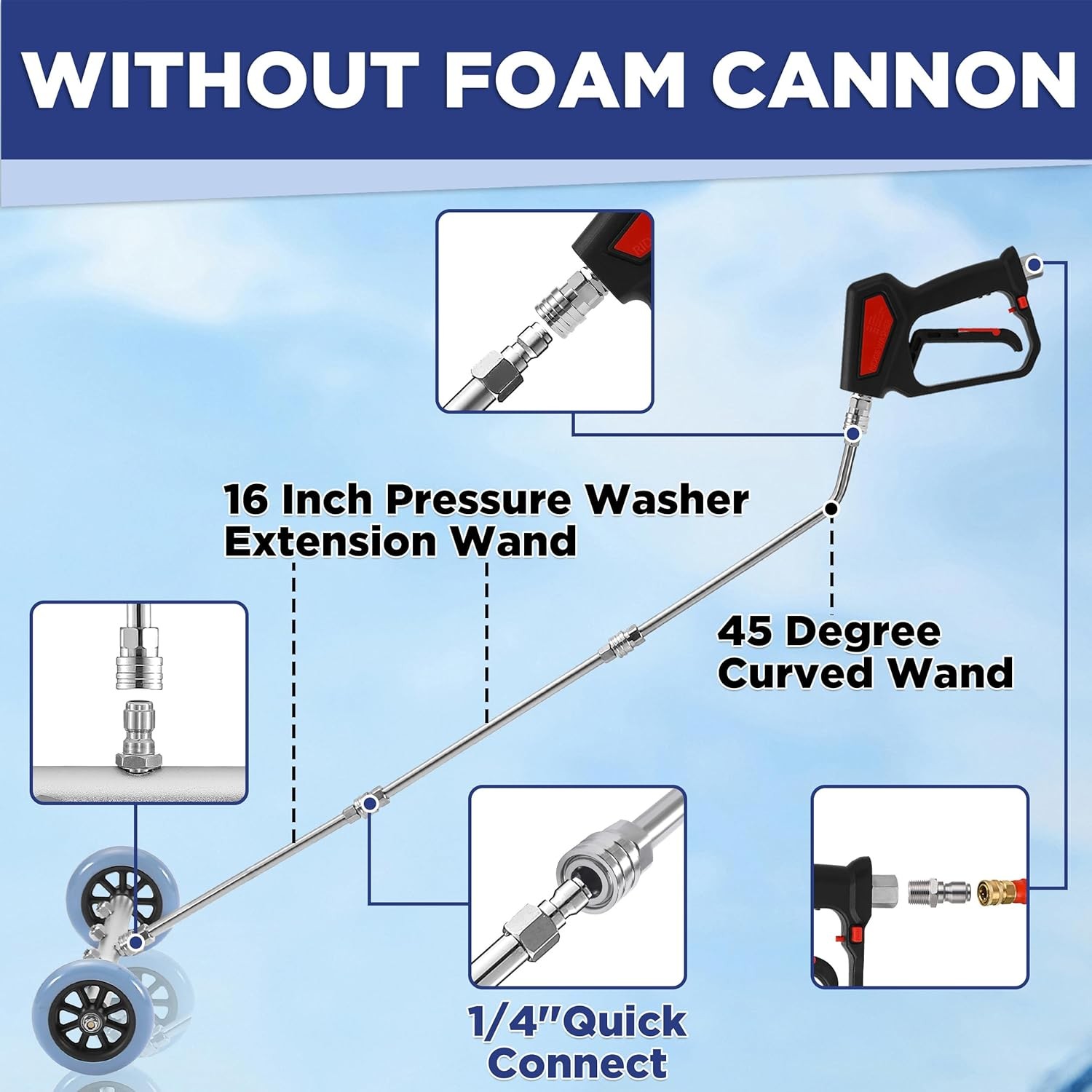 WITHOUT FOAM CANNON

16 Inch Pressure Washer Extension Wand

45 Degree Curved Wand

1/4"Quick Connect