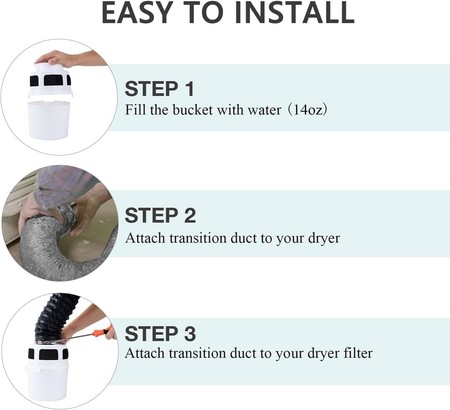 EASY TO INSTALL

STEP 1
Fill the bucket with water（14oz）

STEP 2
Attach transition duct to your dryer

STEP 3
Attach transition duct to your dryer filter