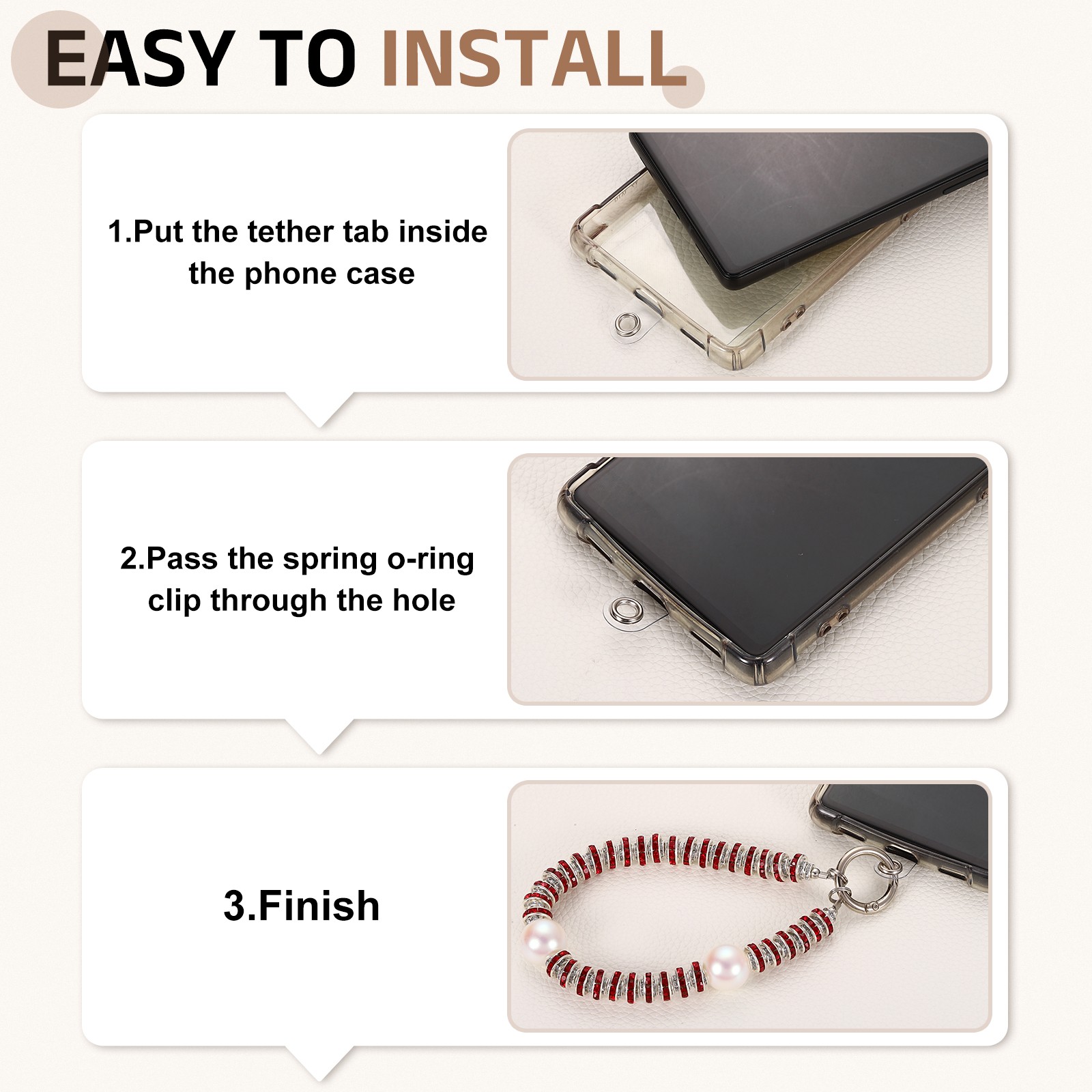 EASY TO INSTALL

1.Put the tether tab inside the phone case

2.Pass the spring o-ring clip through the hole

3.Finish