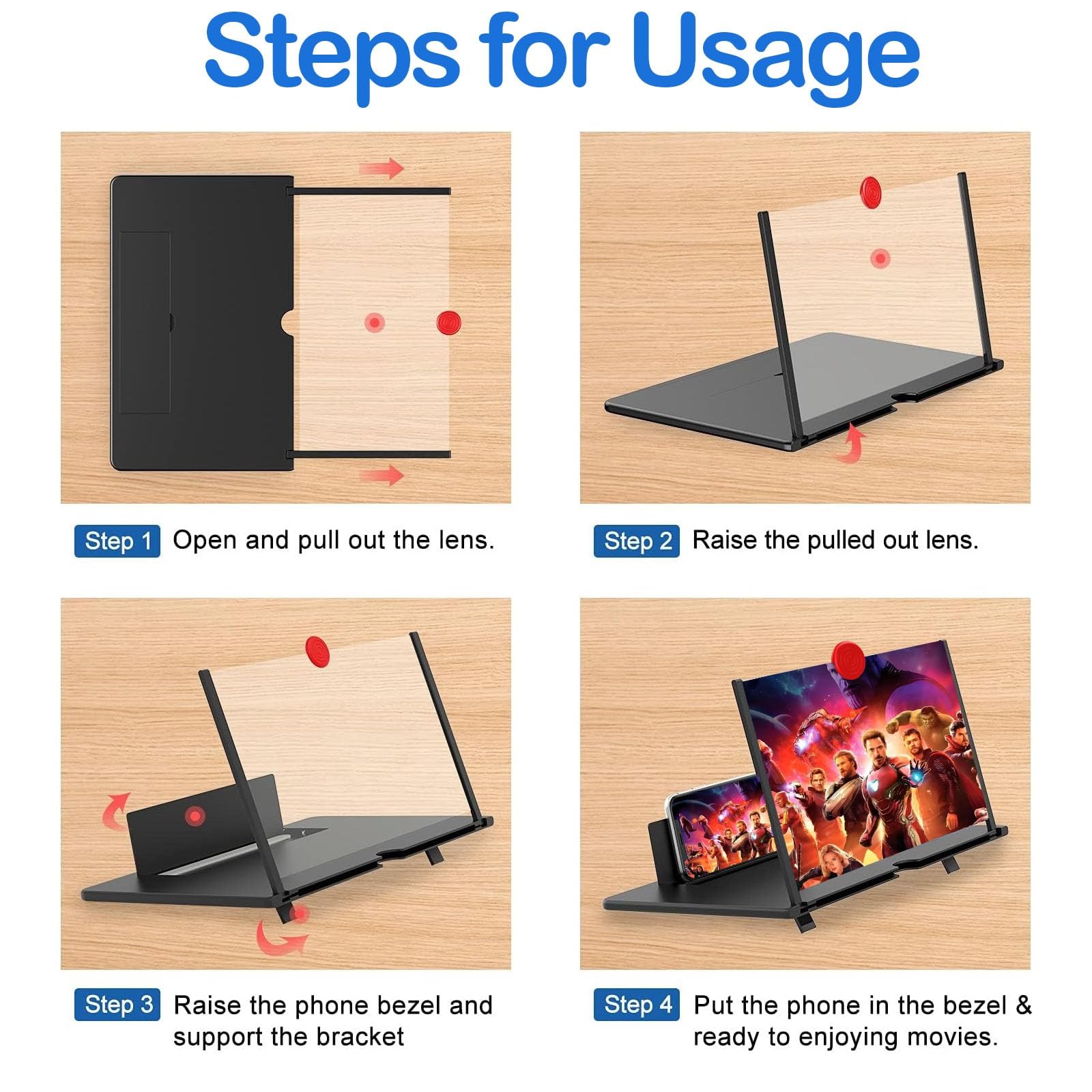 Steps for Usage

Step 1 Open and pull out the lens.

Step 2 Raise the pulled out lens.

Step 3 Raise the phone bezel and support the bracket

Step 4 Put the phone in the bezel & ready to enjoying movies.