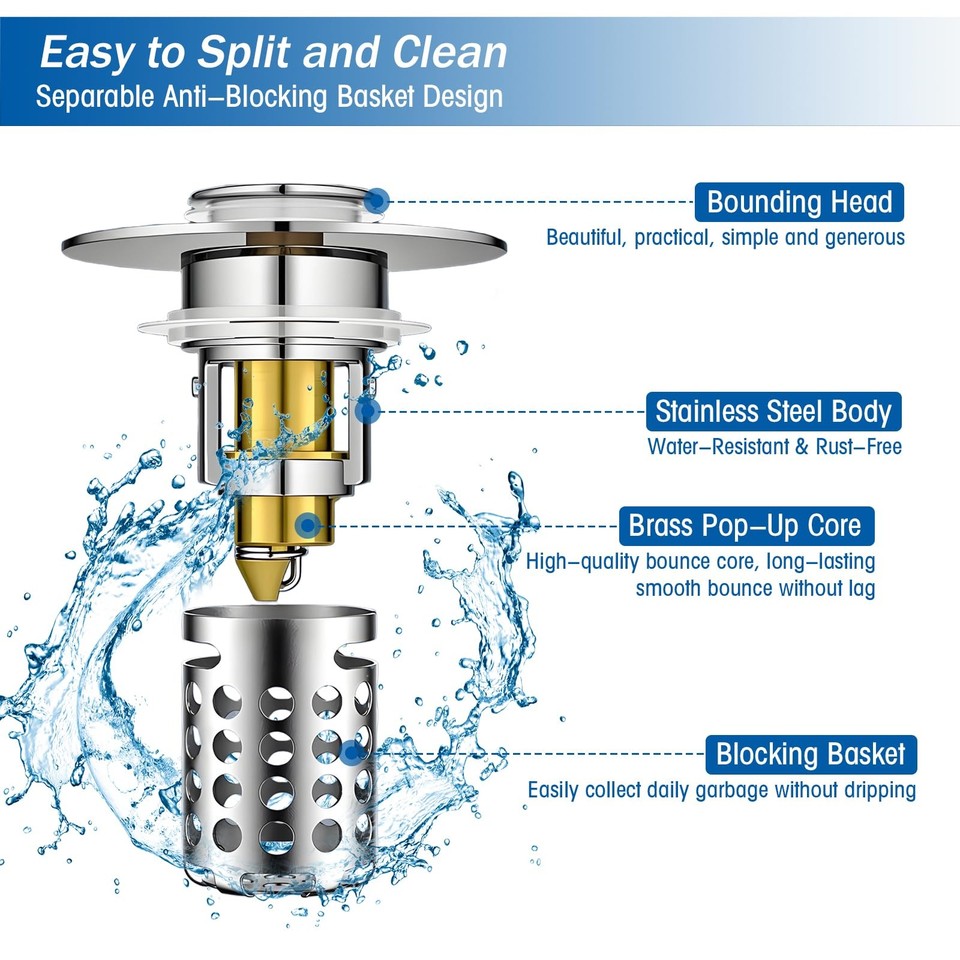 Easy to Split and Clean
Separable Anti–Blocking Basket Design

Bounding Head
Beautiful, practical, simple and generous

Stainless Steel Body
Water–Resistant & Rust–Free

Brass Pop–Up Core
High–quality bounce core, long–lasting smooth bounce without lag

Blocking Basket
Easily collect daily garbage without dripping