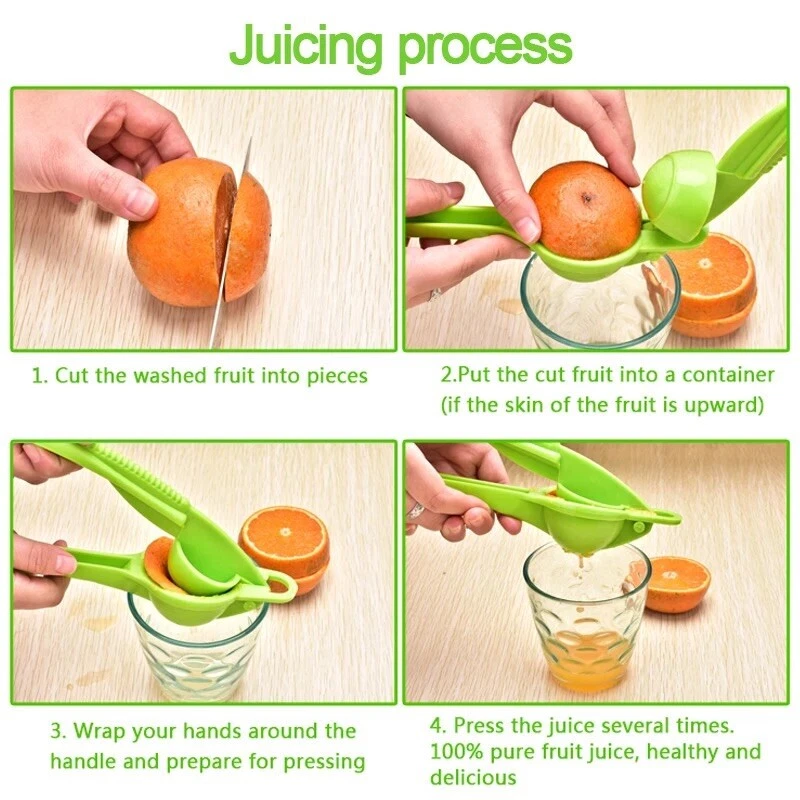 Juicing process

1. Cut the washed fruit into pieces

2.Put the cut fruit into a container (if the skin of the fruit is upward)

3. Wrap your hands around the handle and prepare for pressing

4. Press the juice several times. 100% pure fruit juice, healthy and delicious