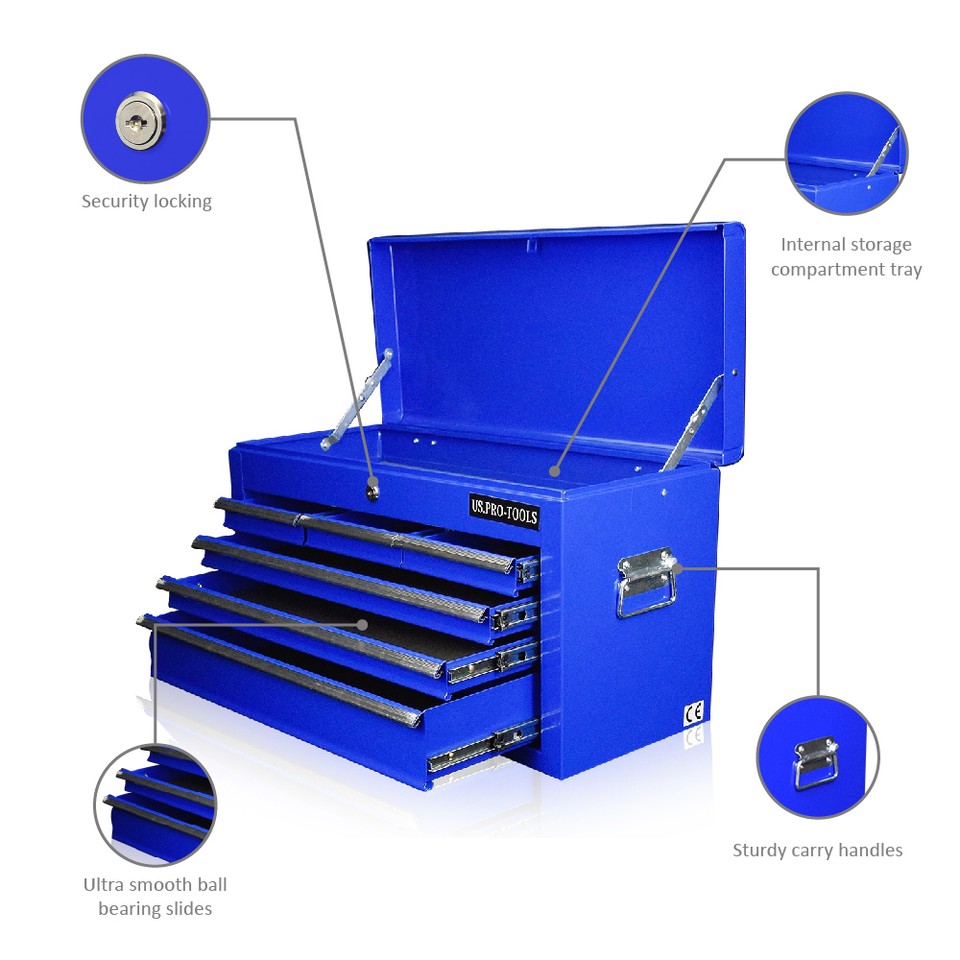 Security locking

Internal storage compartment tray

US.PRO-TOOLS

CE

Sturdy carry handles

Ultra smooth ball bearing slides