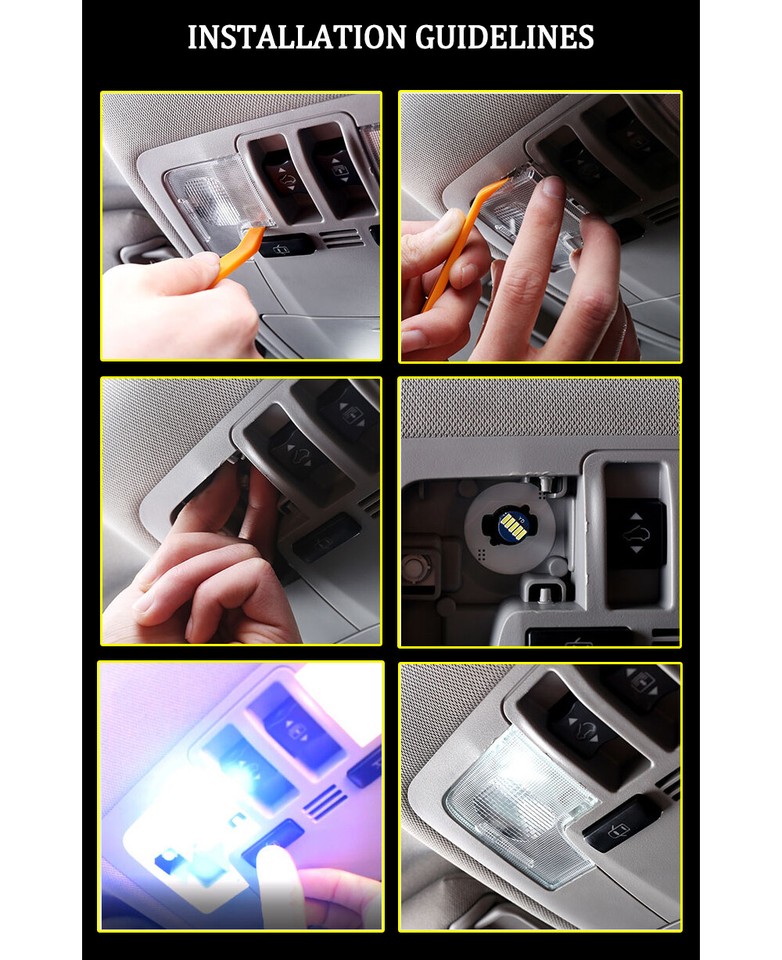 INSTALLATION GUIDELINES