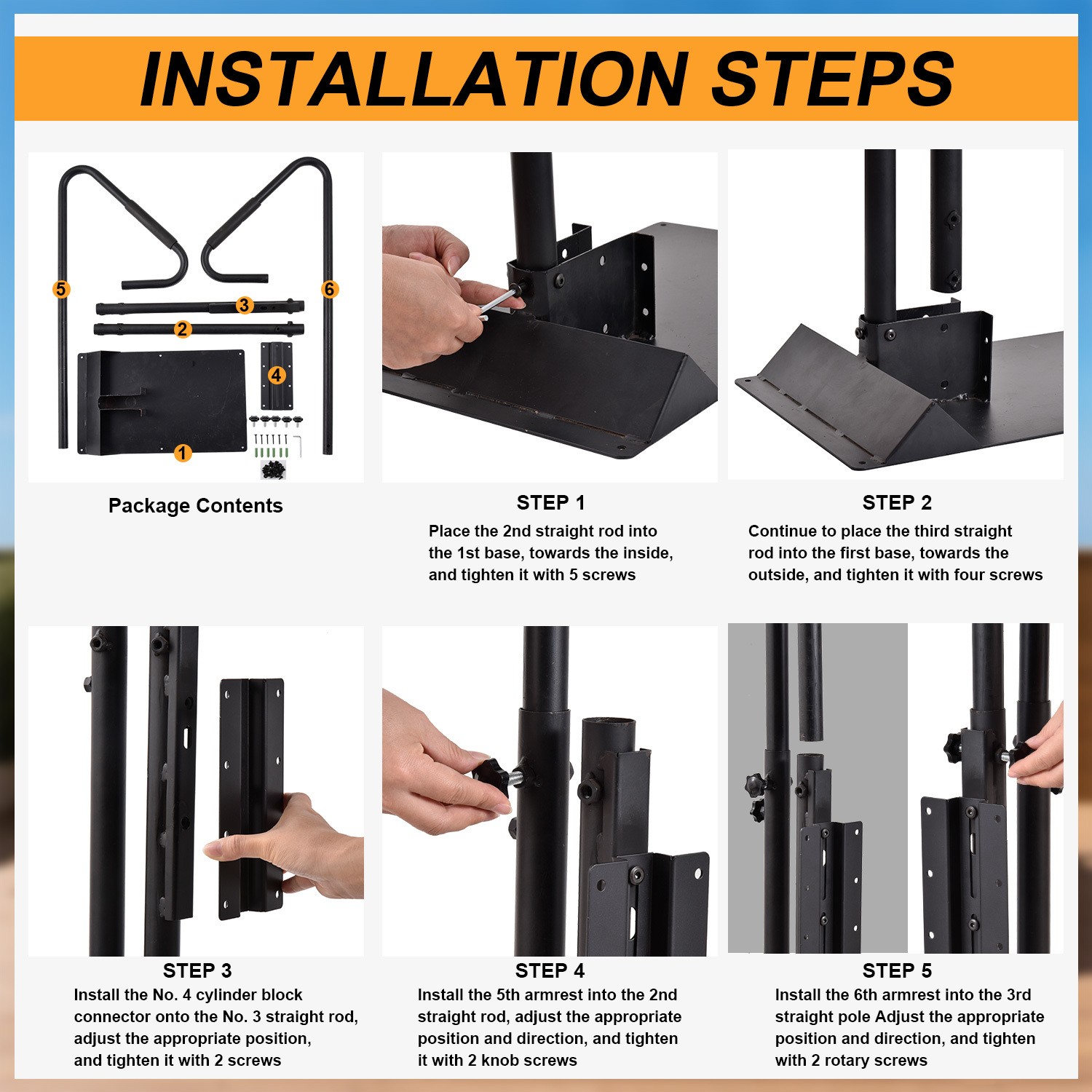 INSTALLATION STEPS

5
6
3
2
4
1

Package Contents

STEP 1
Place the 2nd straight rod into the 1st base, towards the inside, and tighten it with 5 screws

STEP 2
Continue to place the third straight rod into the first base, towards the outside, and tighten it with four screws

STEP 3
Install the No. 4 cylinder block connector onto the No. 3 straight rod, adjust the appropriate position, and tighten it with 2 screws

STEP 4
Install the 5th armrest into the 2nd straight rod, adjust the appropriate position and direction, and tighten it with 2 knob screws

STEP 5
Install the 6th armrest into the 3rd straight pole Adjust the appropriate position and direction, and tighten with 2 rotary screws