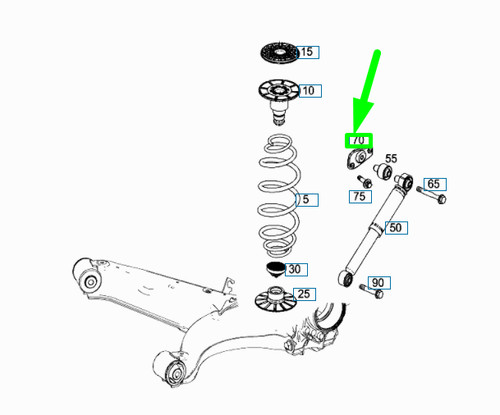 15
10
70
55
65
75
5
50
30
90
25