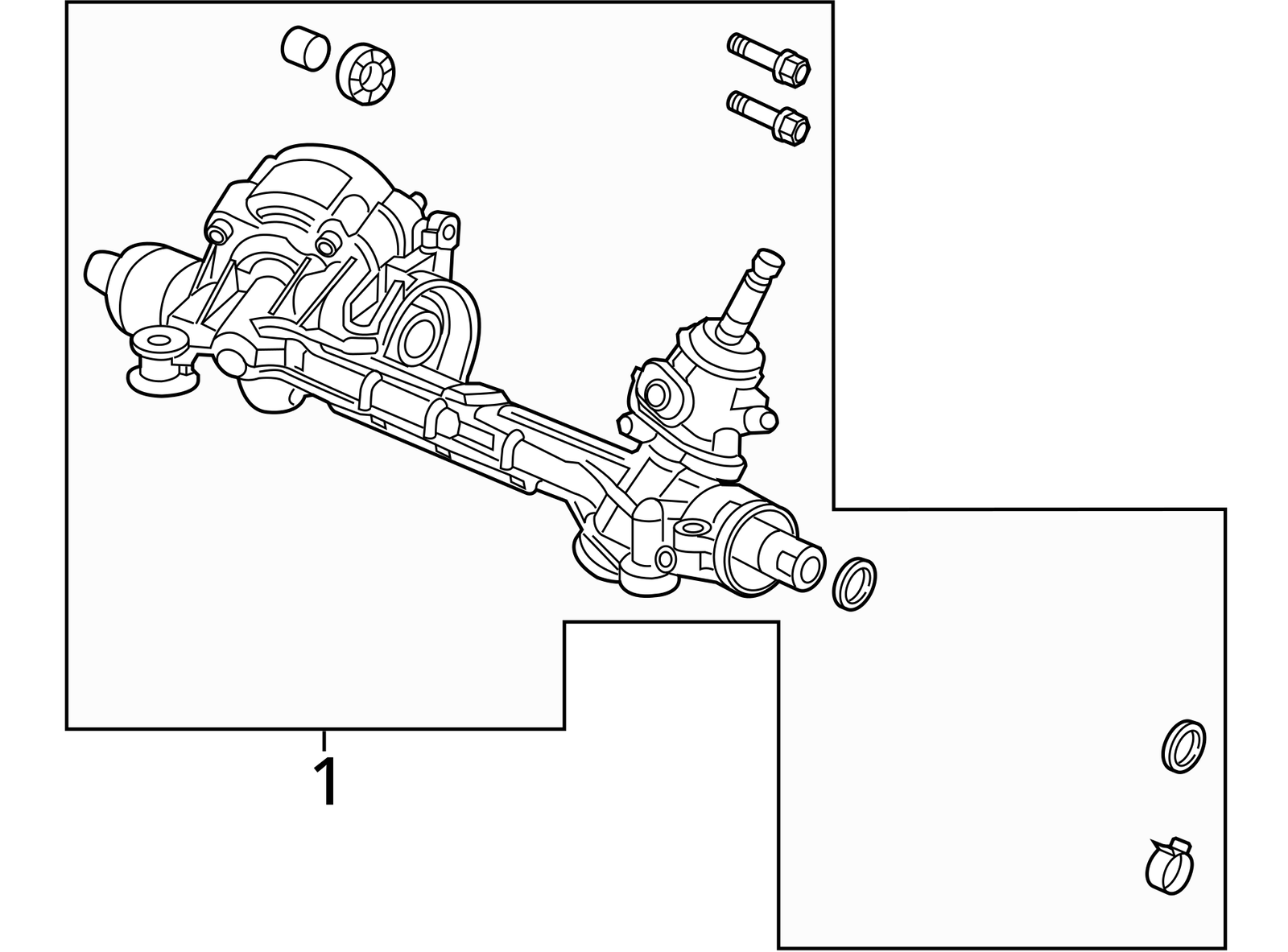 1