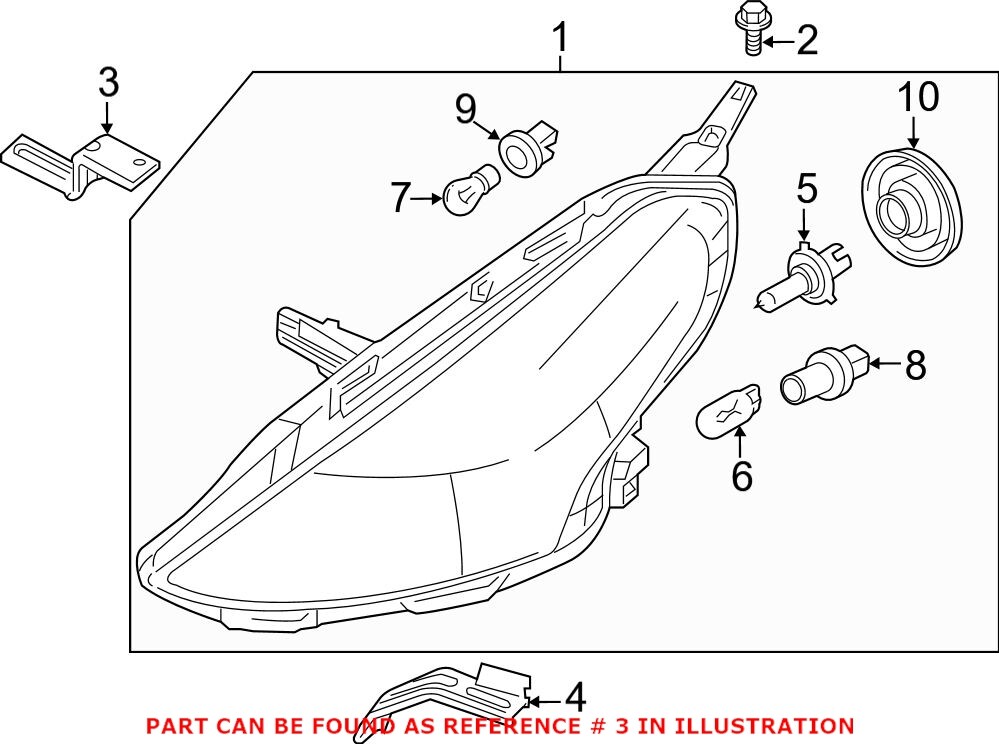 1
2
3
9
10
7
5
8
6
4
PART CAN BE FOUND AS REFERENCE # 3 IN ILLUSTRATION