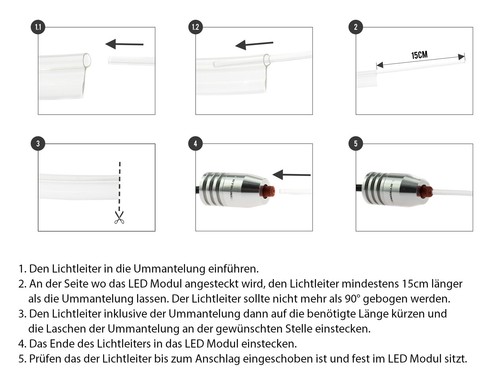 1.1

1.2

2

15CM

3

4

5

1. Den Lichtleiter in die Ummantelung einführen.
2. An der Seite wo das LED Modul angesteckt wird, den Lichtleiter mindestens 15cm länger als die Ummantelung lassen. Der Lichtleiter sollte nicht mehr als 90° gebogen werden.
3. Den Lichtleiter inklusive der Ummantelung dann auf die benötigte Länge kürzen und die Laschen der Ummantelung an der gewünschten Stelle einstecken.
4. Das Ende des Lichtleiters in das LED Modul einstecken.
5. Prüfen das der Lichtleiter bis zum Anschlag eingeschoben ist und fest im LED Modul sitzt.