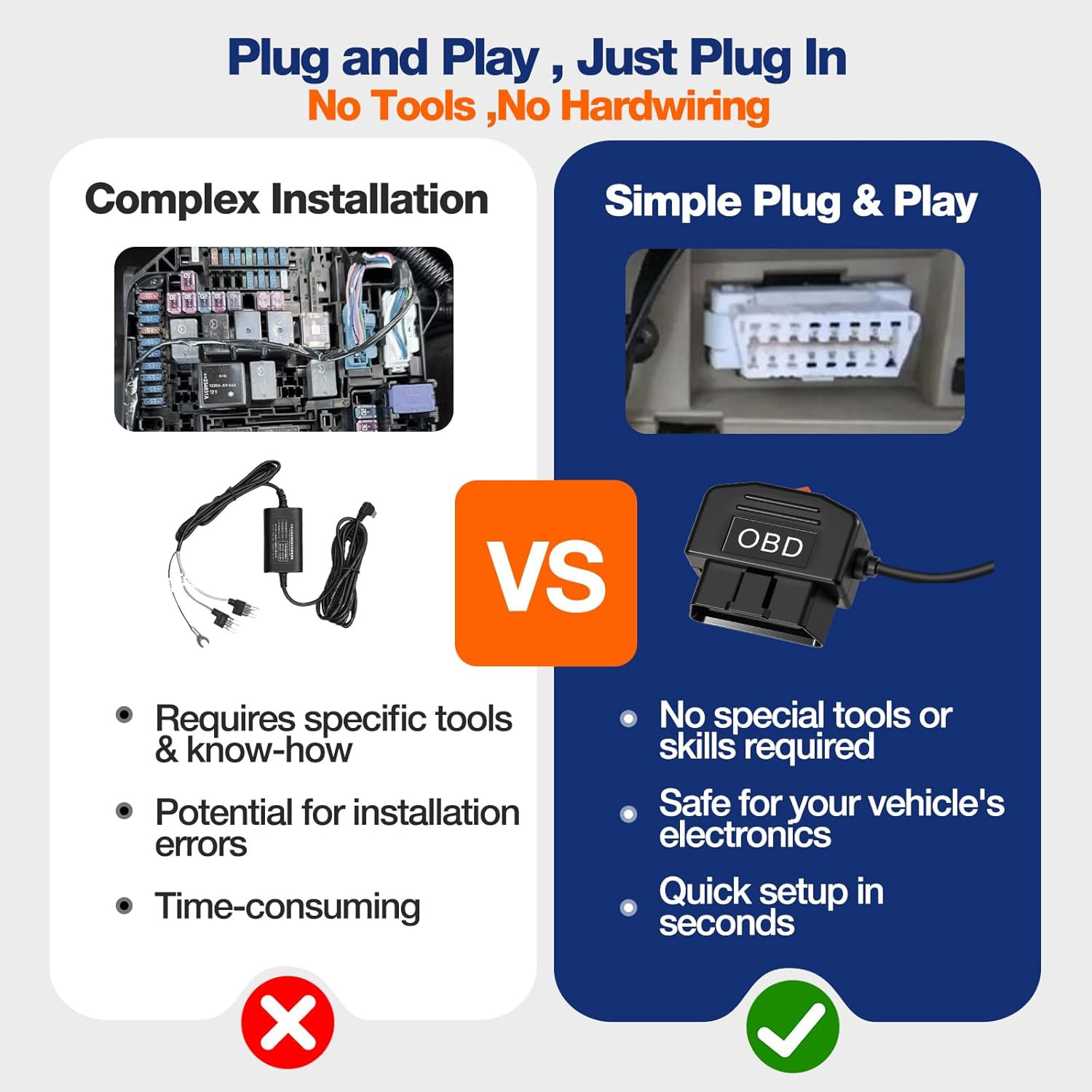 Plug and Play , Just Plug In
No Tools ,No Hardwiring

Complex Installation

- Requires specific tools & know-how
- Potential for installation errors
- Time-consuming

VS

Simple Plug & Play

OBD

- No special tools or skills required
- Safe for your vehicle's electronics
- Quick setup in seconds