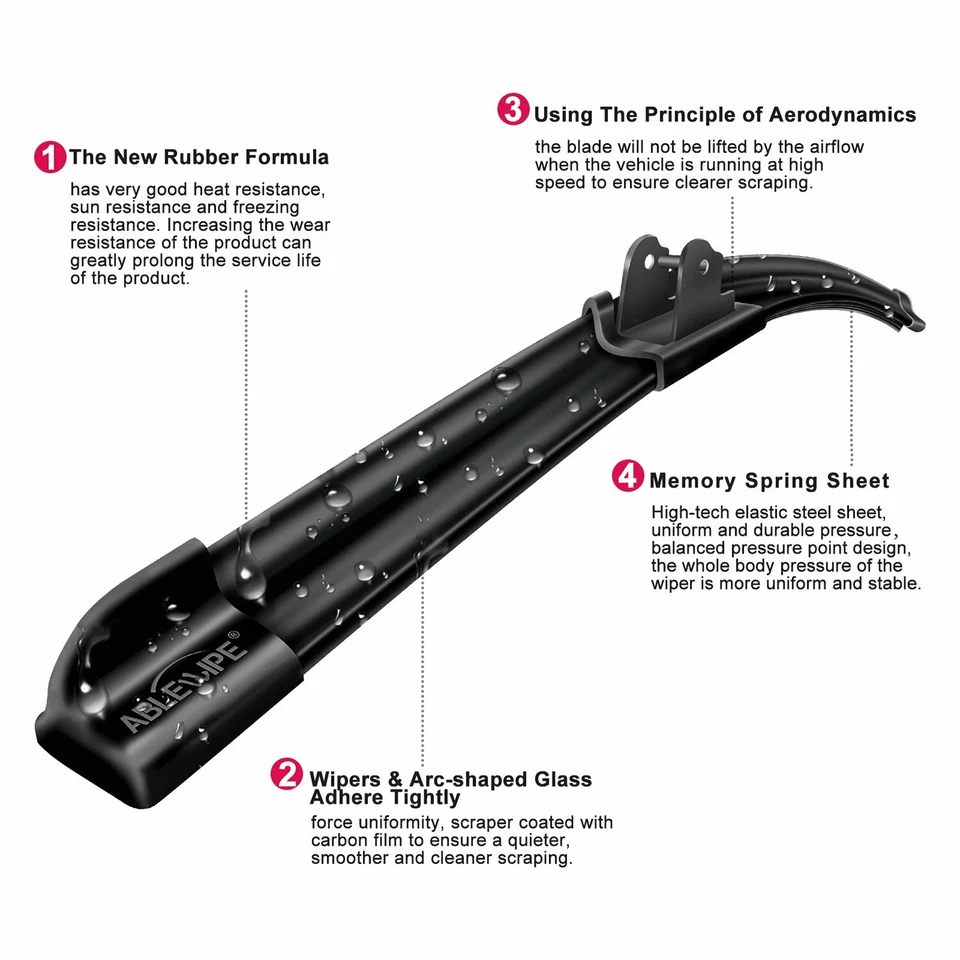 1 The New Rubber Formula
has very good heat resistance, sun resistance and freezing resistance. Increasing the wear resistance of the product can greatly prolong the service life of the product.

3 Using The Principle of Aerodynamics
the blade will not be lifted by the airflow when the vehicle is running at high speed to ensure clearer scraping.

4 Memory Spring Sheet
High-tech elastic steel sheet, uniform and durable pressure, balanced pressure point design, the whole body pressure of the wiper is more uniform and stable.

ABLEWIPE®

2 Wipers & Arc-shaped Glass Adhere Tightly
force uniformity, scraper coated with carbon film to ensure a quieter, smoother and cleaner scraping.