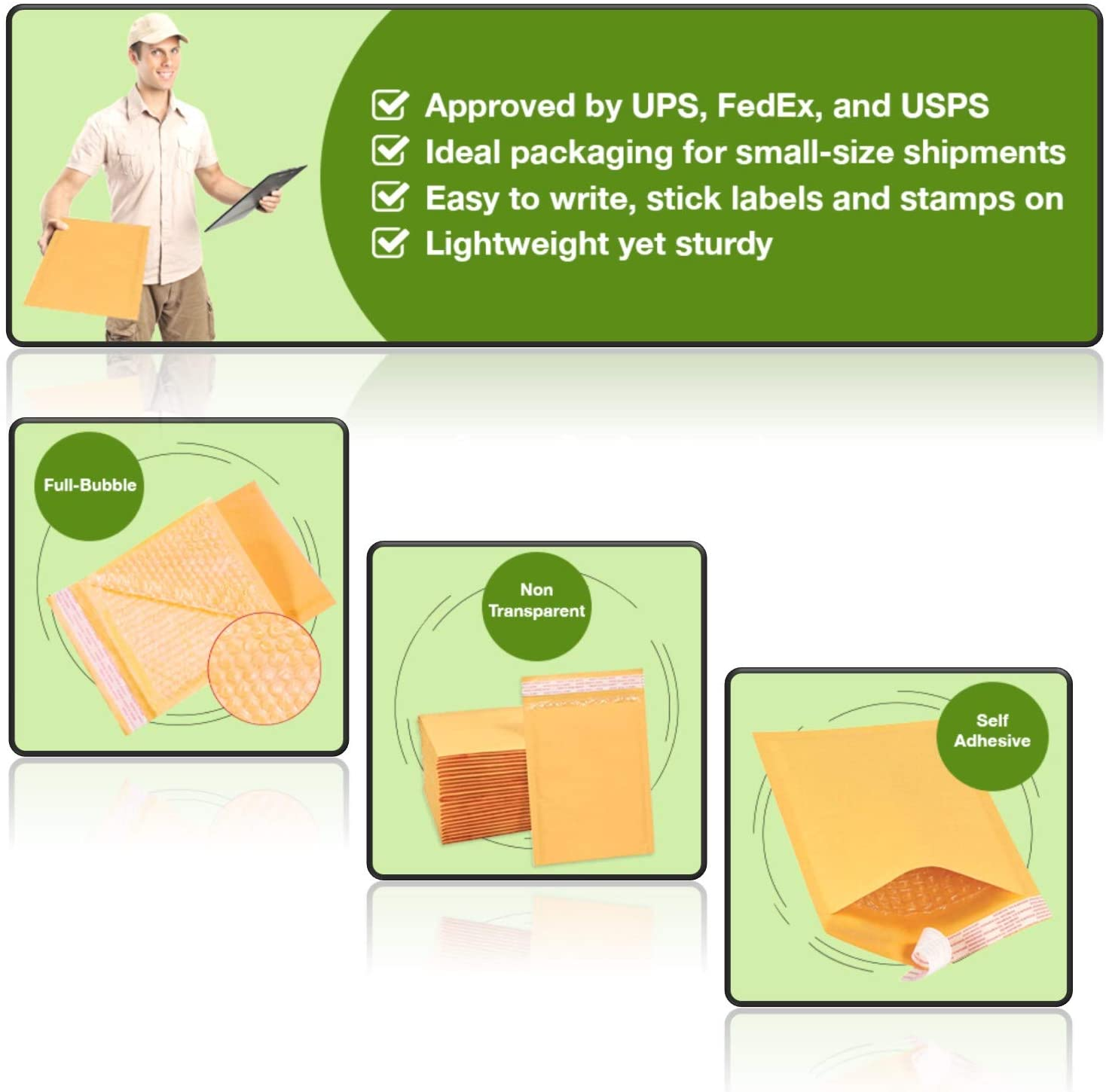 Approved by UPS, FedEx, and USPS
Ideal packaging for small-size shipments
Easy to write, stick labels and stamps on
Lightweight yet sturdy

Full-Bubble

Non Transparent

Self Adhesive