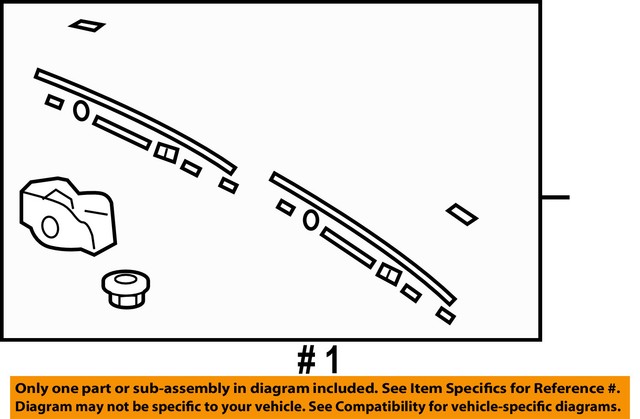 # 1

Only one part or sub-assembly in diagram included. See Item Specifics for Reference #.
Diagram may not be specific to your vehicle. See Compatibility for vehicle-specific diagrams.