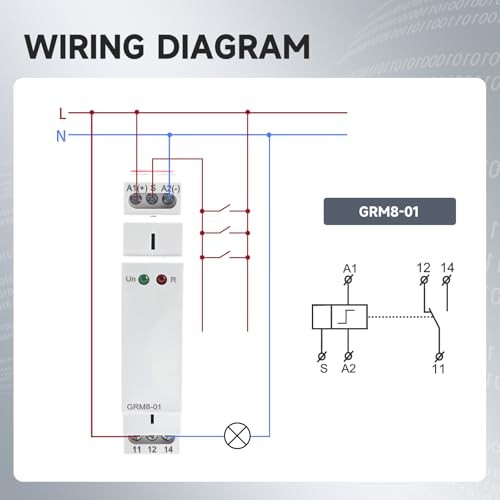 WIRING DIAGRAM

L
N

A1(+) S A2(-)

Un R

GRM8-01

11 12 14

GRM8-01

A1
12 14
S A2
11