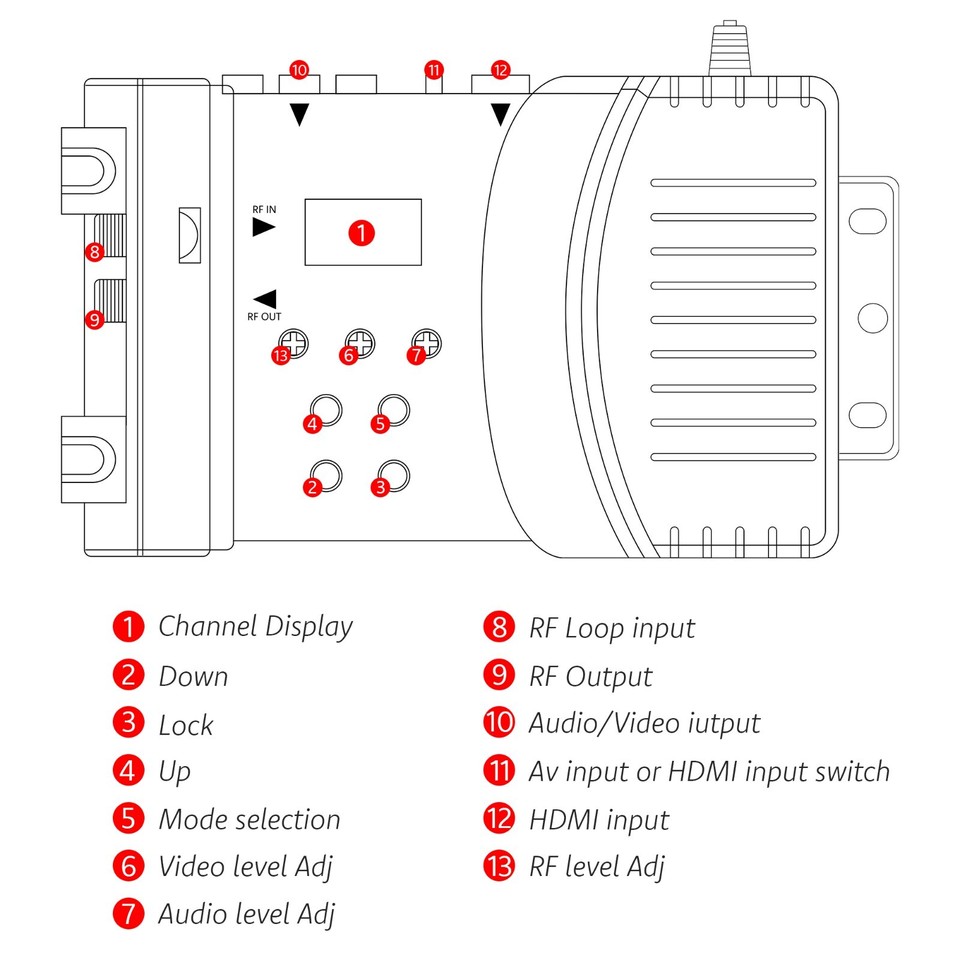 10 11 12

RF IN

1

8

9

RF OUT

13 6 7

4 5

2 3

1 Channel Display
2 Down
3 Lock
4 Up
5 Mode selection
6 Video level Adj
7 Audio level Adj

8 RF Loop input
9 RF Output
10 Audio/Video iutput
11 Av input or HDMI input switch
12 HDMI input
13 RF level Adj