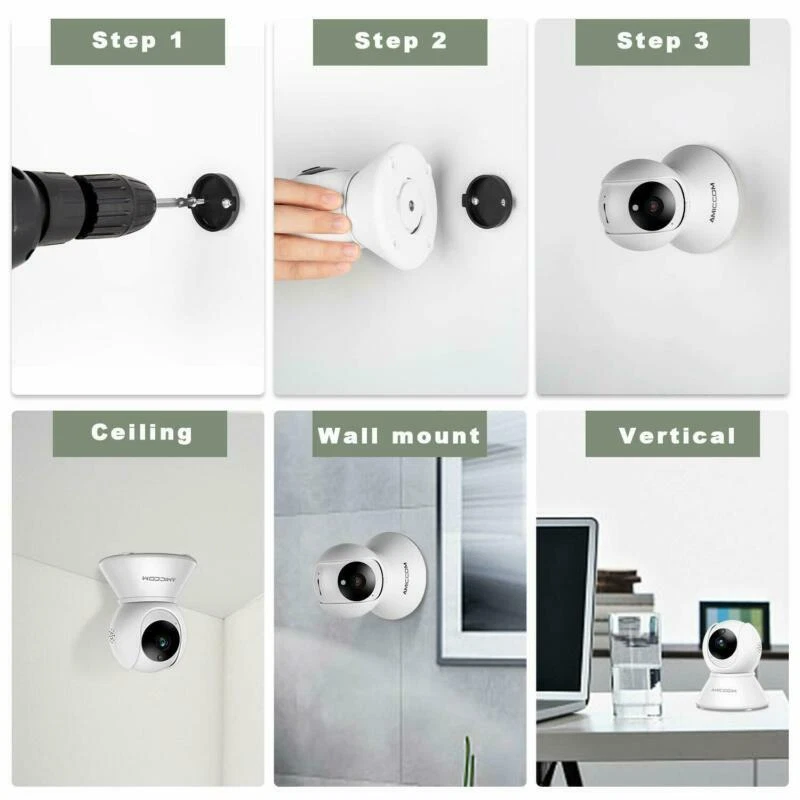 Step 1

Step 2

Step 3

AMICCOM

Ceiling

AMICCOM

Wall mount

AMICCOM

Vertical

AMICCOM