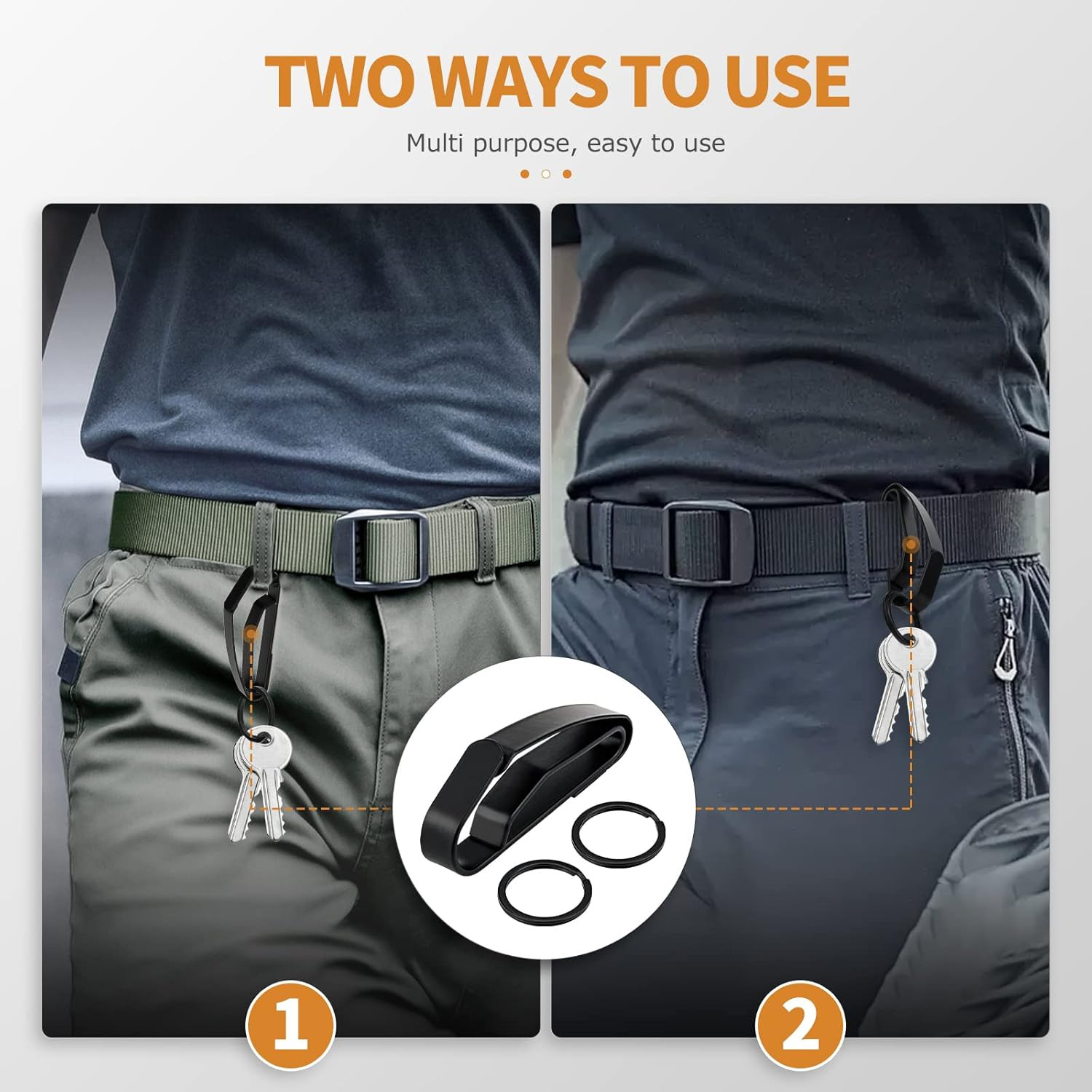 TWO WAYS TO USE

Multi purpose, easy to use

1

2