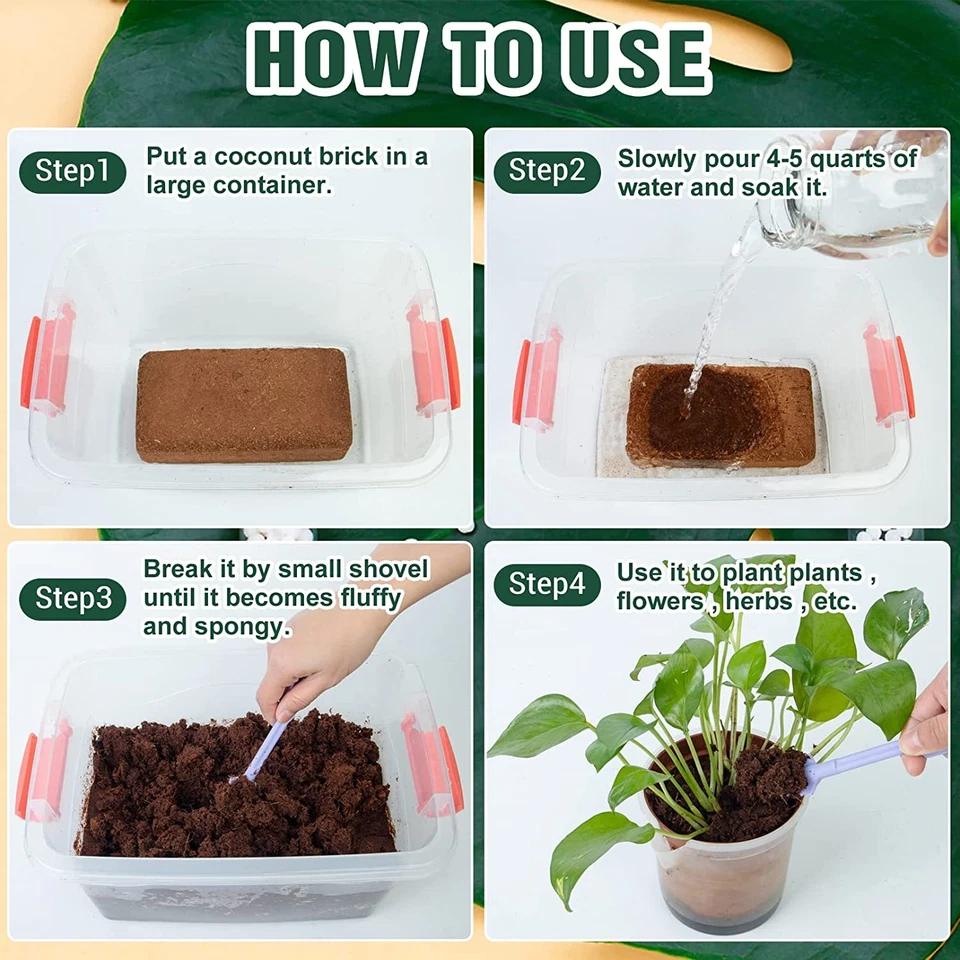 HOW TO USE

Step1 Put a coconut brick in a large container.

Step2 Slowly pour 4-5 quarts of water and soak it.

Step3 Break it by small shovel until it becomes fluffy and spongy.

Step4 Use it to plant plants , flowers , herbs , etc.