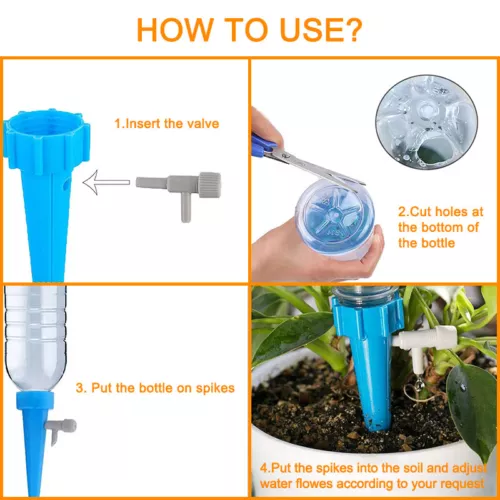 HOW TO USE?

1.Insert the valve

2.Cut holes at the bottom of the bottle

3. Put the bottle on spikes

4.Put the spikes into the soil and adjust water flowes according to your request