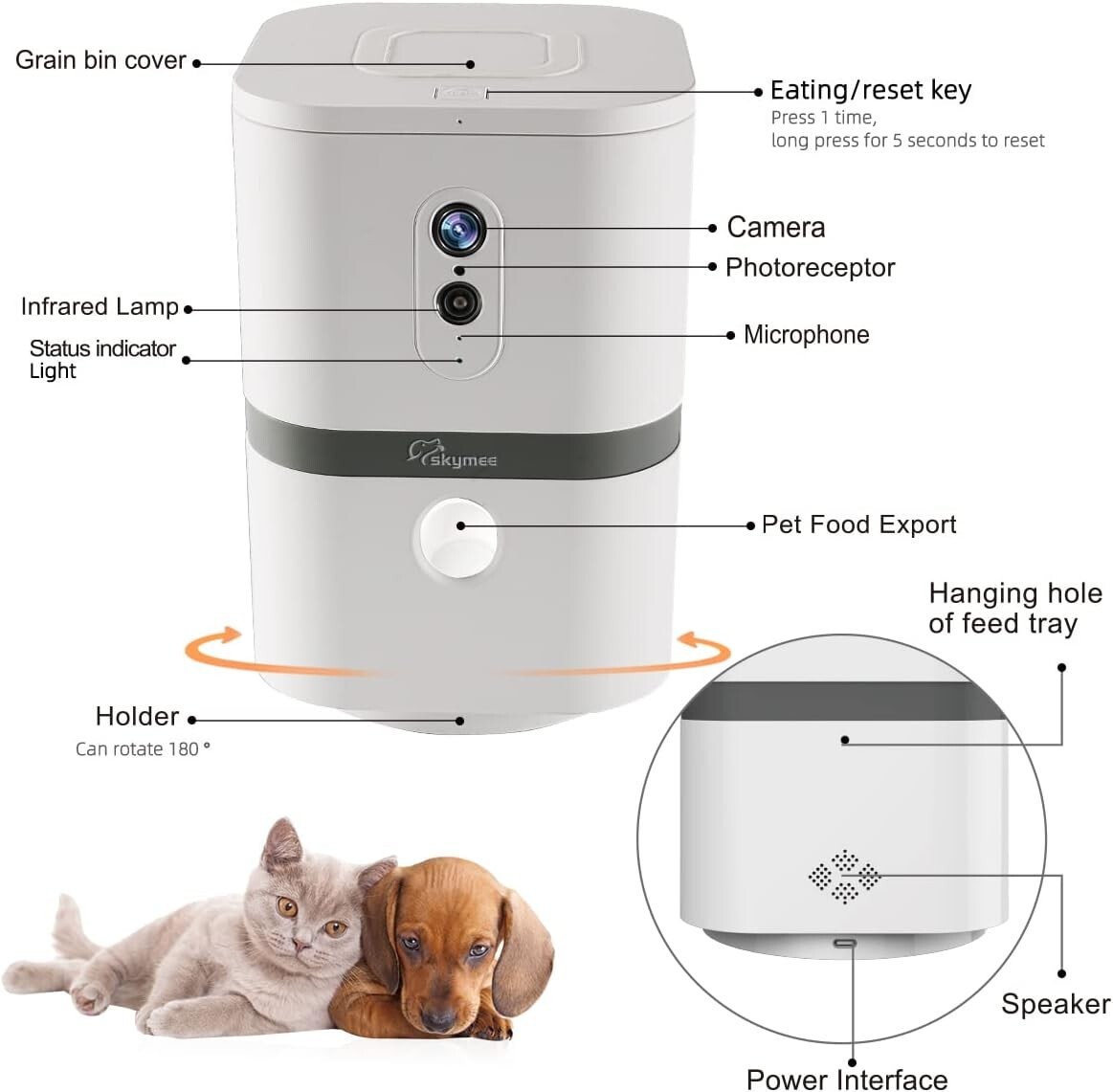 Grain bin cover

Eating/reset key
Press 1 time, long press for 5 seconds to reset

Camera

Photoreceptor

Infrared Lamp

Status indicator Light

Microphone

skymee

Pet Food Export

Hanging hole of feed tray

Holder
Can rotate 180 °

Speaker

Power Interface