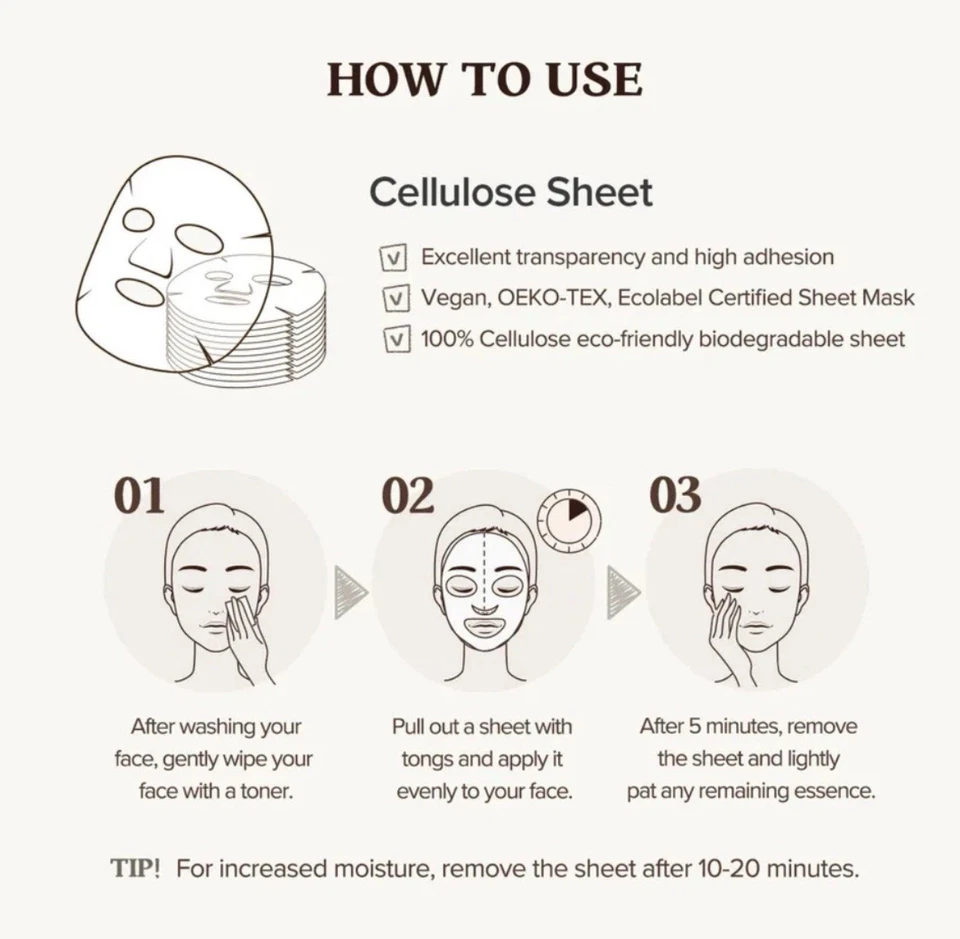 HOW TO USE

Cellulose Sheet

Excellent transparency and high adhesion
Vegan, OEKO-TEX, Ecolabel Certified Sheet Mask
100% Cellulose eco-friendly biodegradable sheet

01
After washing your face, gently wipe your face with a toner.

02
Pull out a sheet with tongs and apply it evenly to your face.

03
After 5 minutes, remove the sheet and lightly pat any remaining essence.

TIP! For increased moisture, remove the sheet after 10-20 minutes.