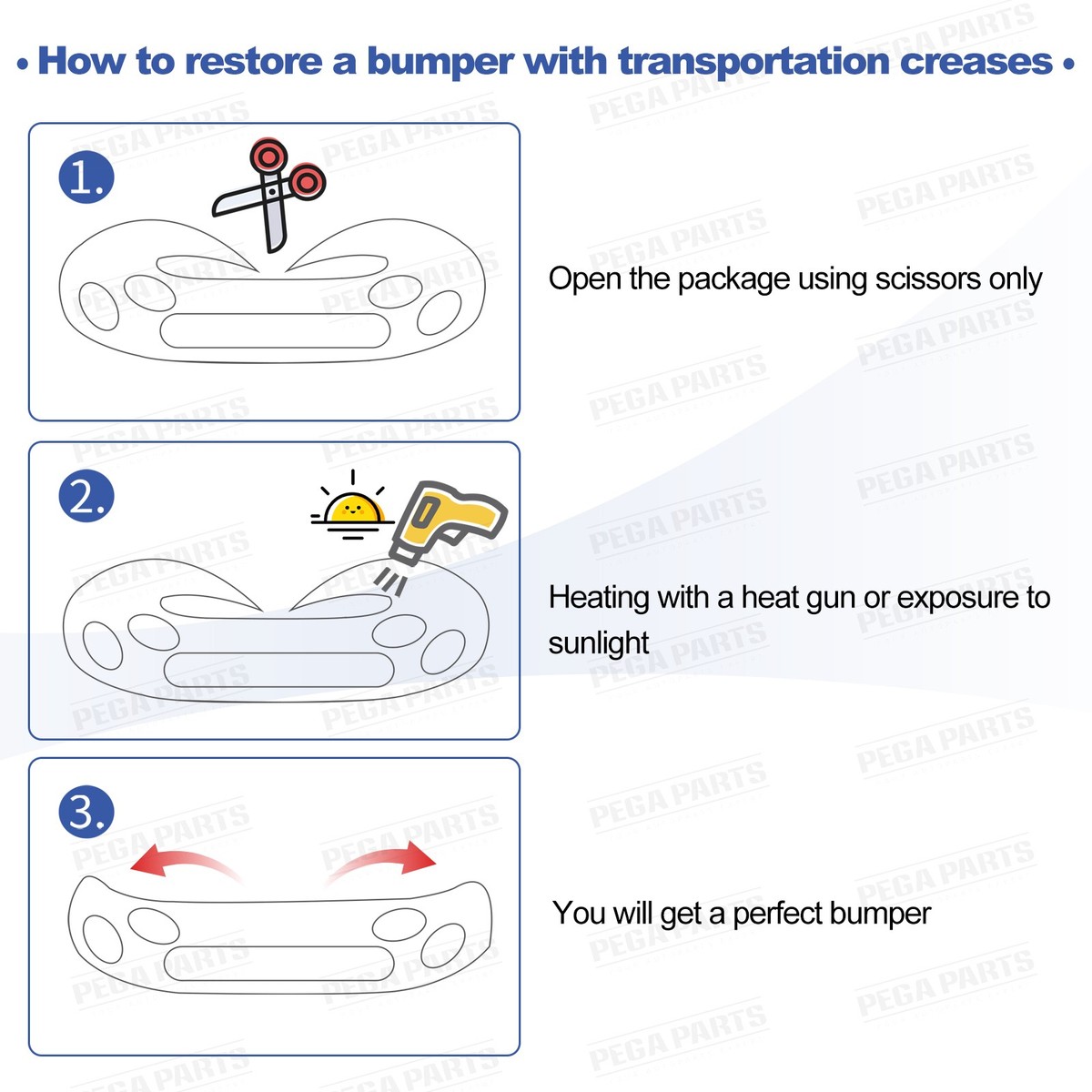 • How to restore a bumper with transportation creases •

1.

Open the package using scissors only

2.

Heating with a heat gun or exposure to sunlight

3.

You will get a perfect bumper

PEGA PARTS