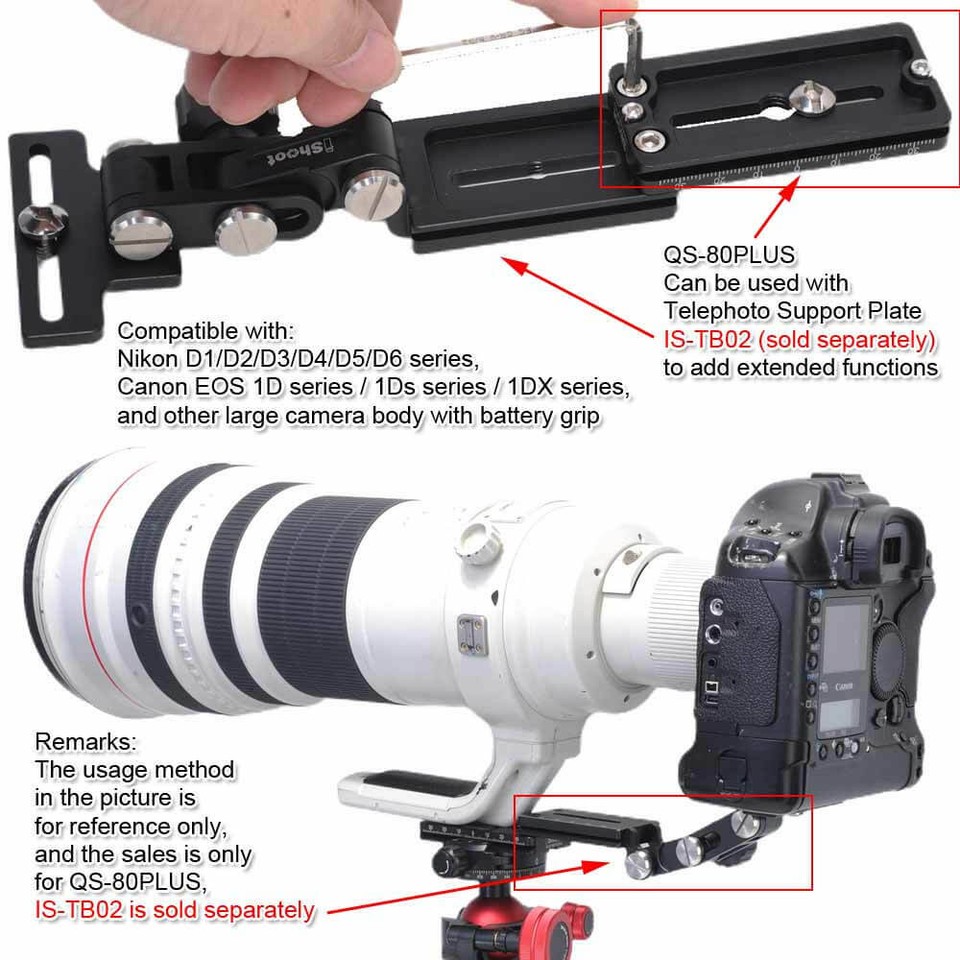 iShoot

QS-80PLUS
Can be used with
Telephoto Support Plate
IS-TB02 (sold separately)
to add extended functions

Compatible with:
Nikon D1/D2/D3/D4/D5/D6 series,
Canon EOS 1D series / 1Ds series / 1DX series,
and other large camera body with battery grip

Canon

Remarks:
The usage method
in the picture is
for reference only,
and the sales is only
for QS-80PLUS,
IS-TB02 is sold separately