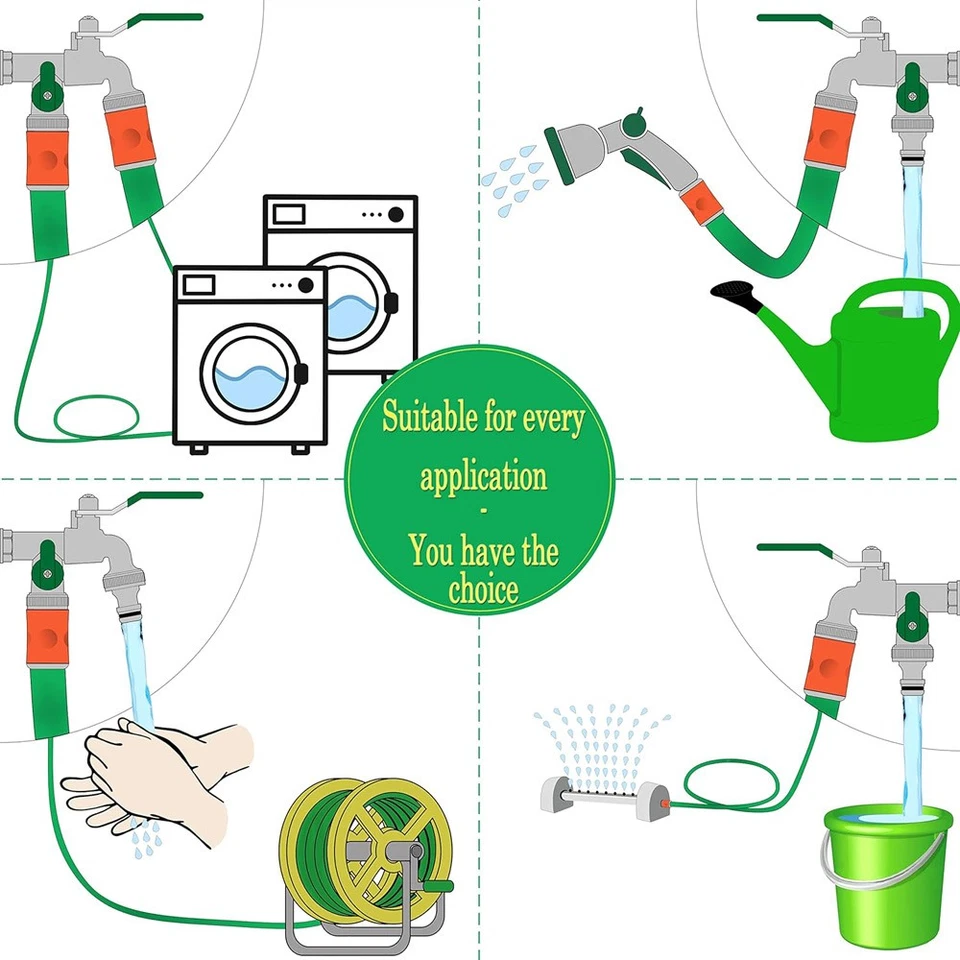 Suitable for every application
-
You have the choice