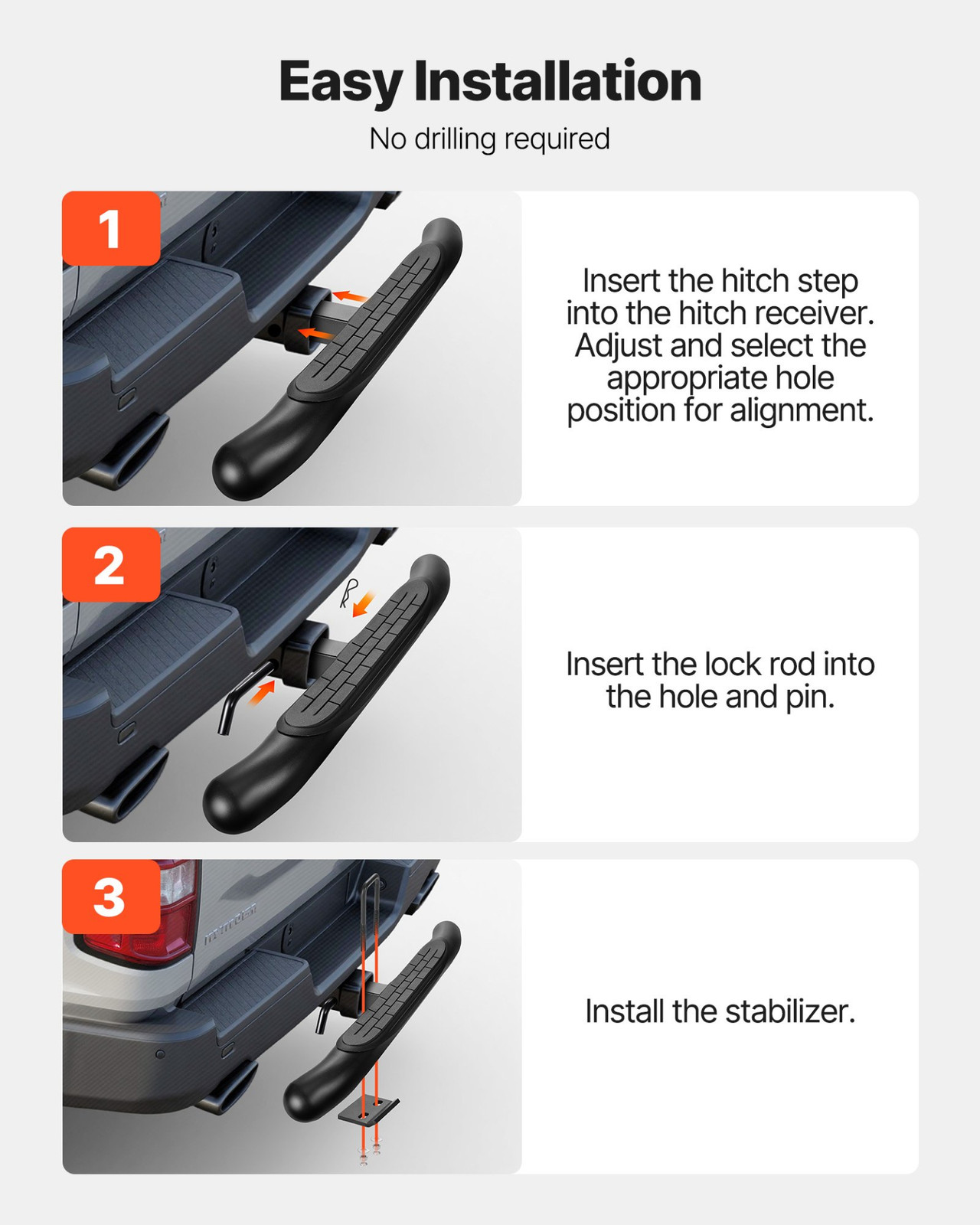 Easy Installation

No drilling required

1

Insert the hitch step into the hitch receiver. Adjust and select the appropriate hole position for alignment.

2

Insert the lock rod into the hole and pin.

3

Install the stabilizer.