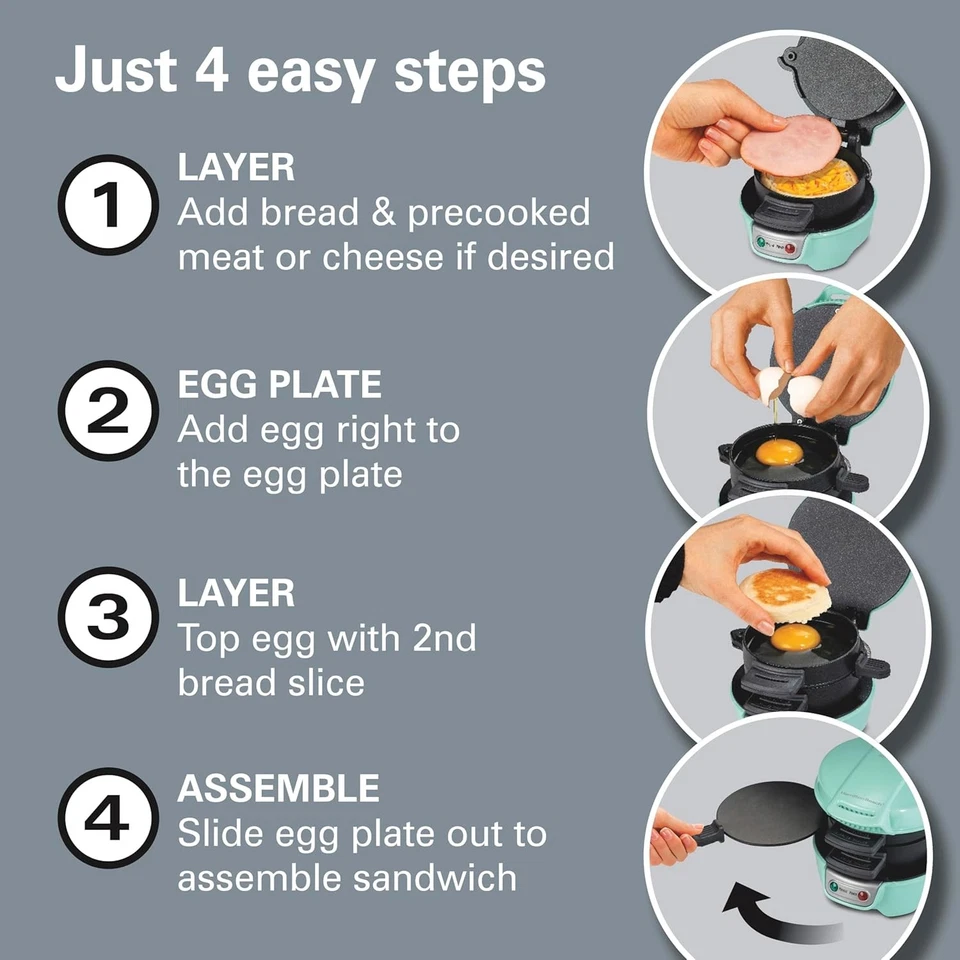 Just 4 easy steps

1 LAYER
Add bread & precooked meat or cheese if desired

2 EGG PLATE
Add egg right to the egg plate

3 LAYER
Top egg with 2nd bread slice

4 ASSEMBLE
Slide egg plate out to assemble sandwich