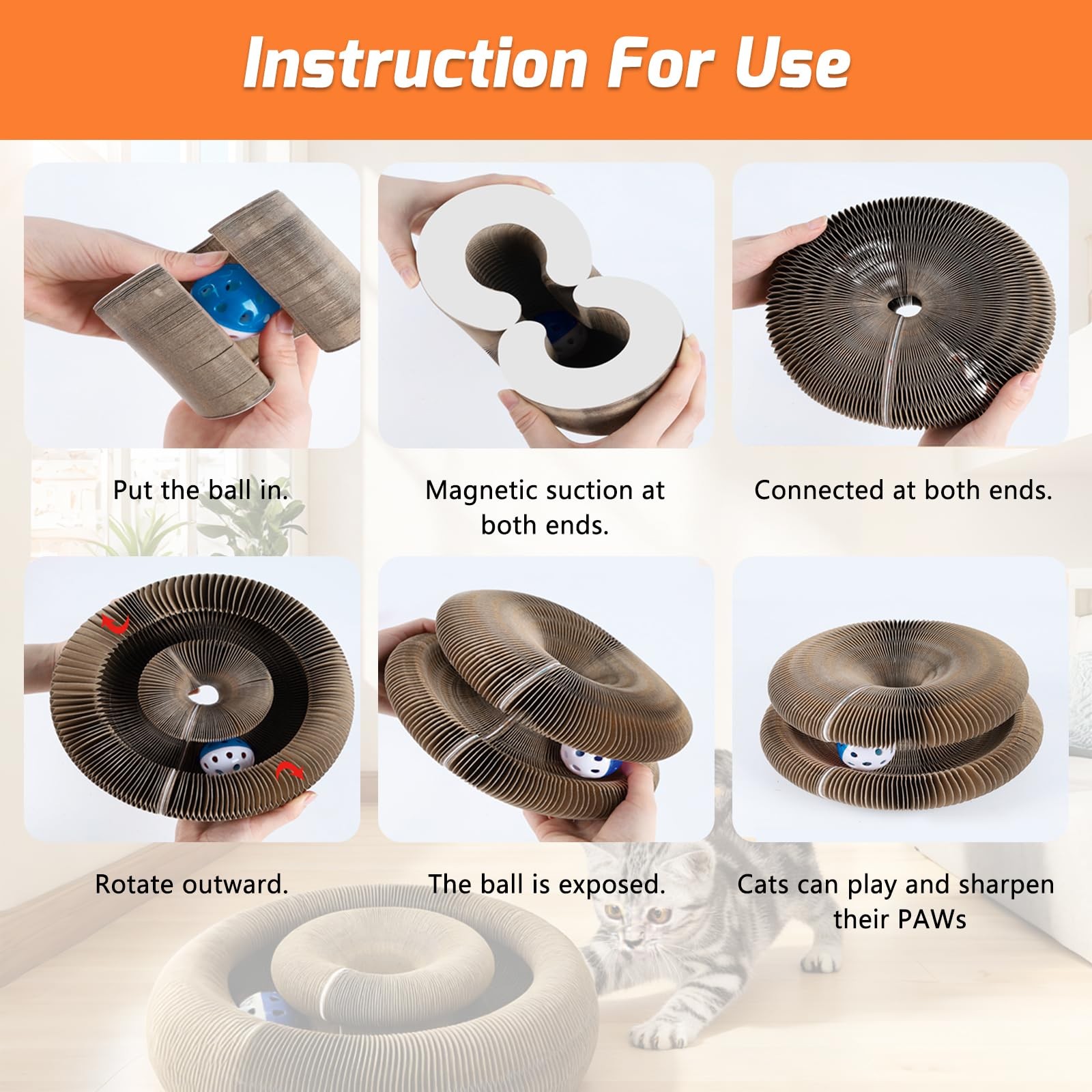 Instruction For Use

Put the ball in.

Magnetic suction at both ends.

Connected at both ends.

Rotate outward.

The ball is exposed.

Cats can play and sharpen their PAWs