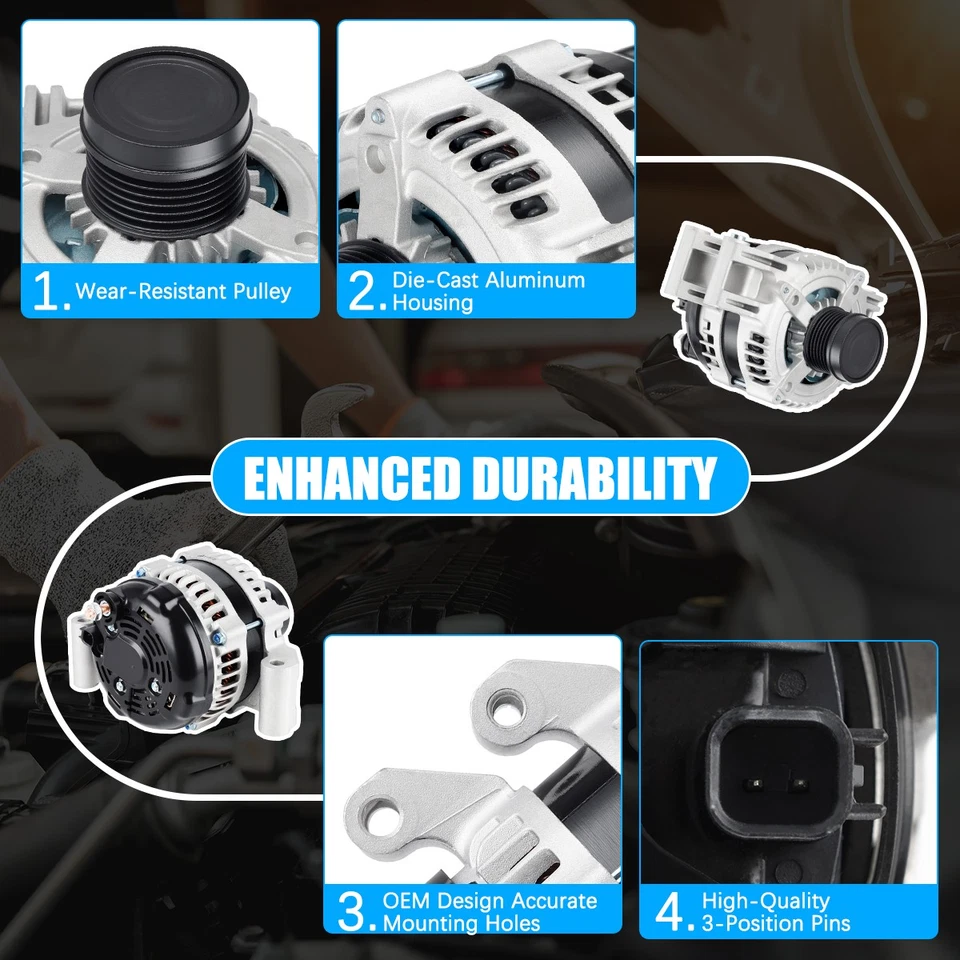 1. Wear-Resistant Pulley

2. Die-Cast Aluminum Housing

ENHANCED DURABILITY

3. OEM Design Accurate Mounting Holes

4. High-Quality 3-Position Pins