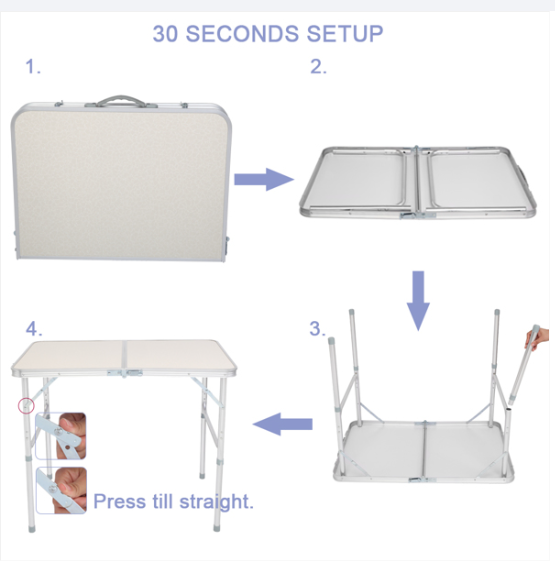 30 SECONDS SETUP

1.

2.

3.

4.

Press till straight.