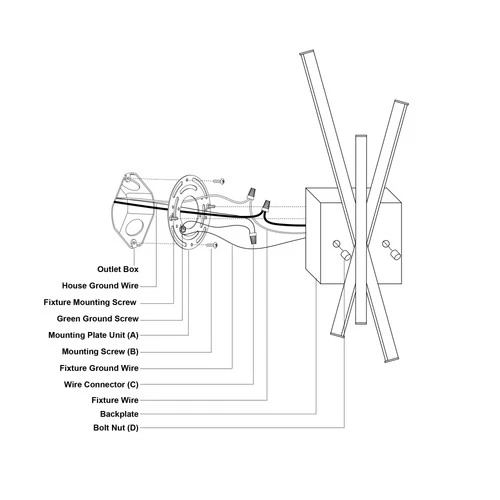 Outlet Box
House Ground Wire
Fixture Mounting Screw
Green Ground Screw
Mounting Plate Unit (A)
Mounting Screw (B)
Fixture Ground Wire
Wire Connector (C)
Fixture Wire
Backplate
Bolt Nut (D)