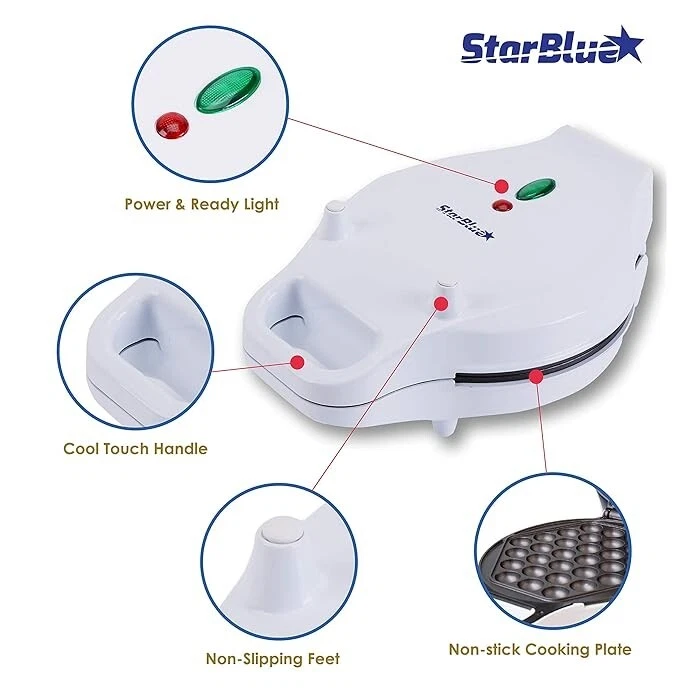 StarBlue

Power & Ready Light

StarBlue

Cool Touch Handle

Non-Slipping Feet

Non-stick Cooking Plate