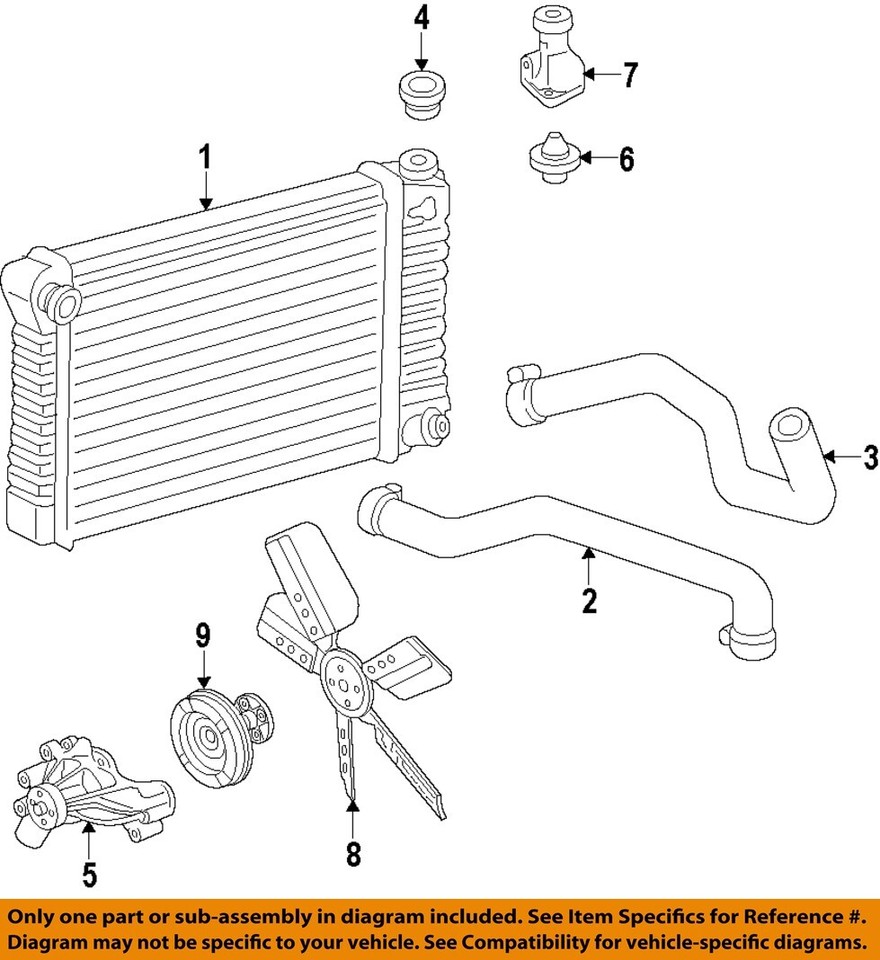 4
7
6
1
3
2
9
5
8

Only one part or sub-assembly in diagram included. See Item Specifics for Reference #. Diagram may not be specific to your vehicle. See Compatibility for vehicle-specific diagrams.