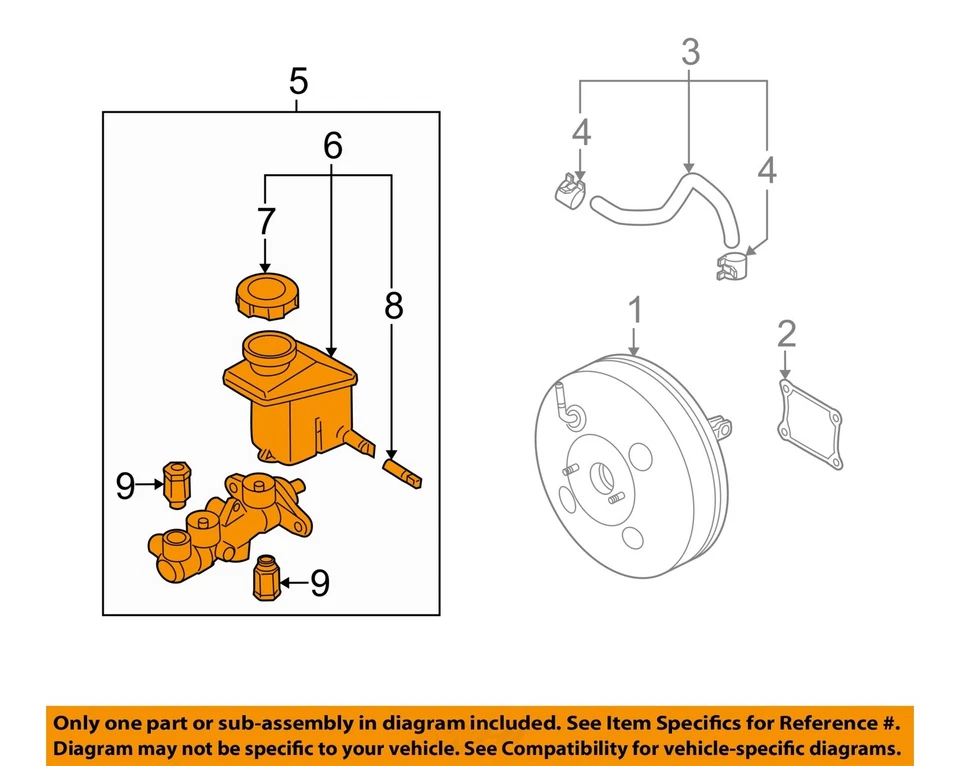 5
6
7
8
9
9
3
4
4
1
2

Only one part or sub-assembly in diagram included. See Item Specifics for Reference #. Diagram may not be specific to your vehicle. See Compatibility for vehicle-specific diagrams.