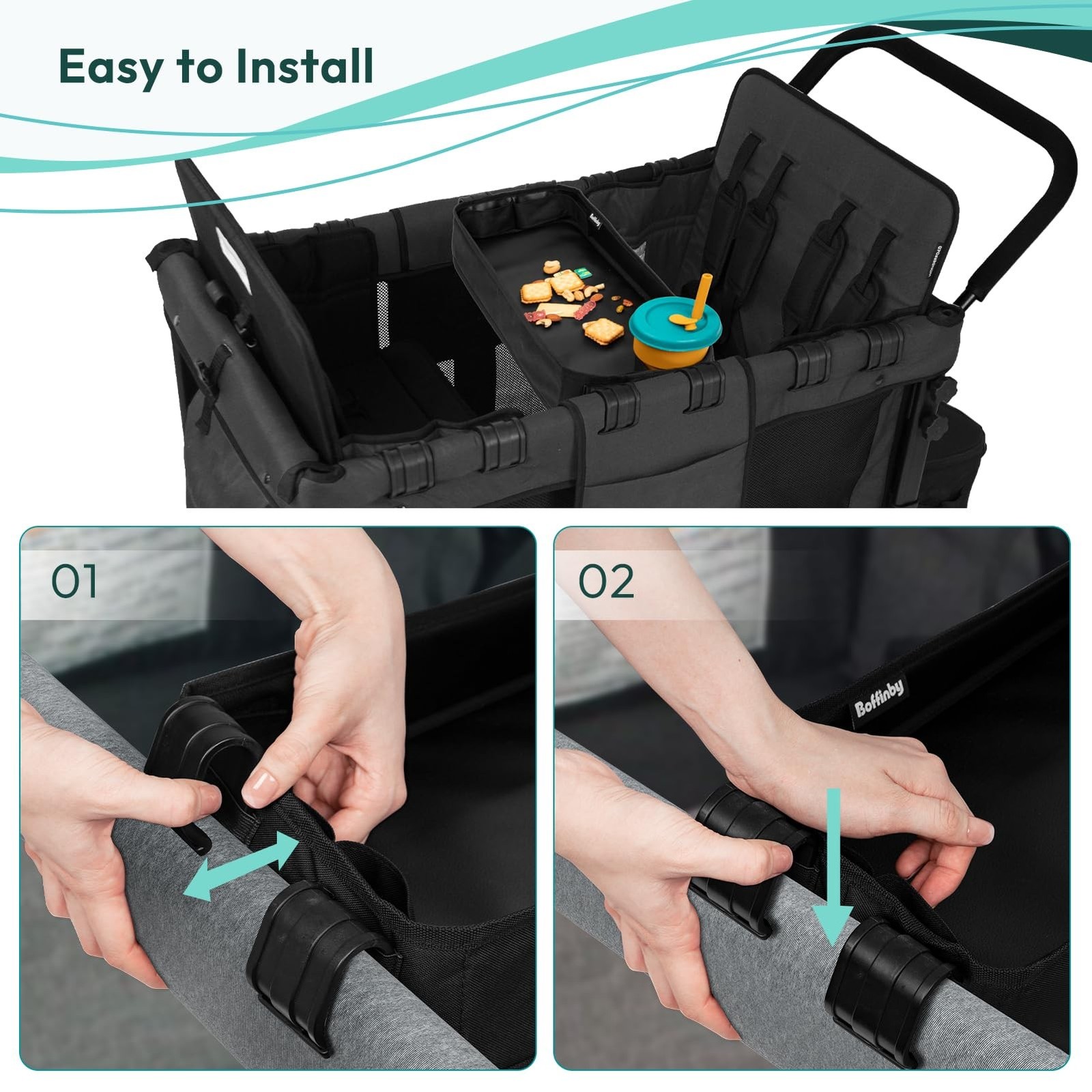 Easy to Install

01

02

Boffinby