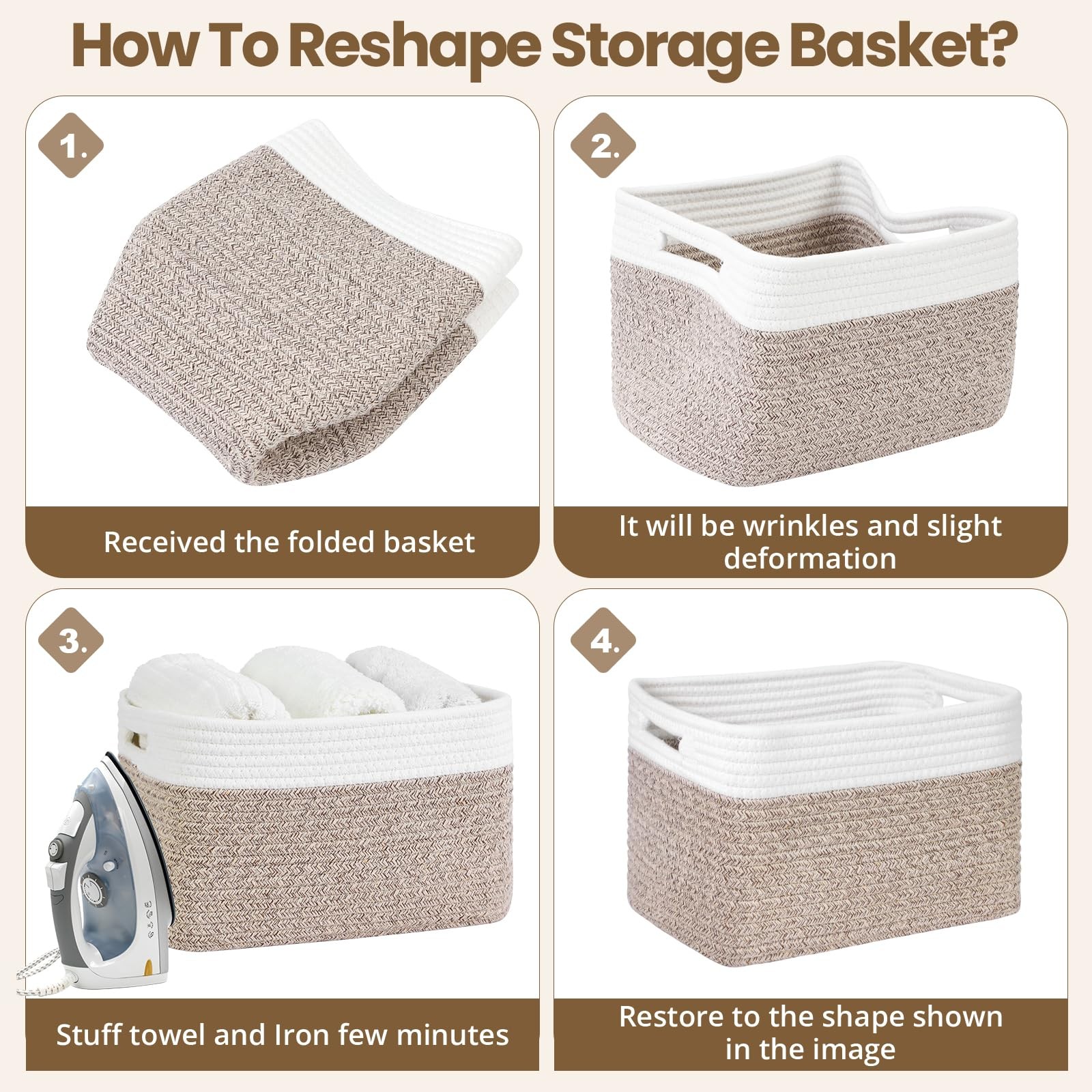 How To Reshape Storage Basket?

1.

Received the folded basket

2.

It will be wrinkles and slight deformation

3.

Stuff towel and Iron few minutes

4.

Restore to the shape shown in the image