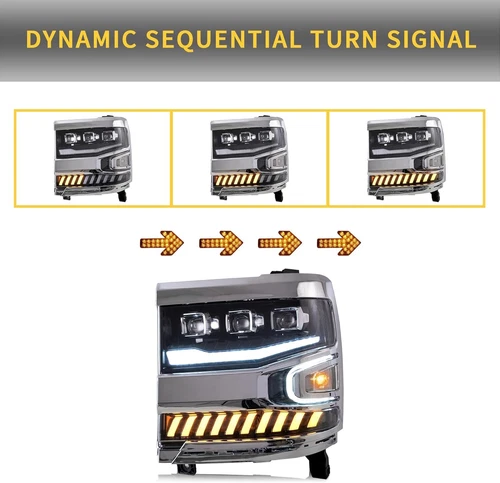 DYNAMIC SEQUENTIAL TURN SIGNAL