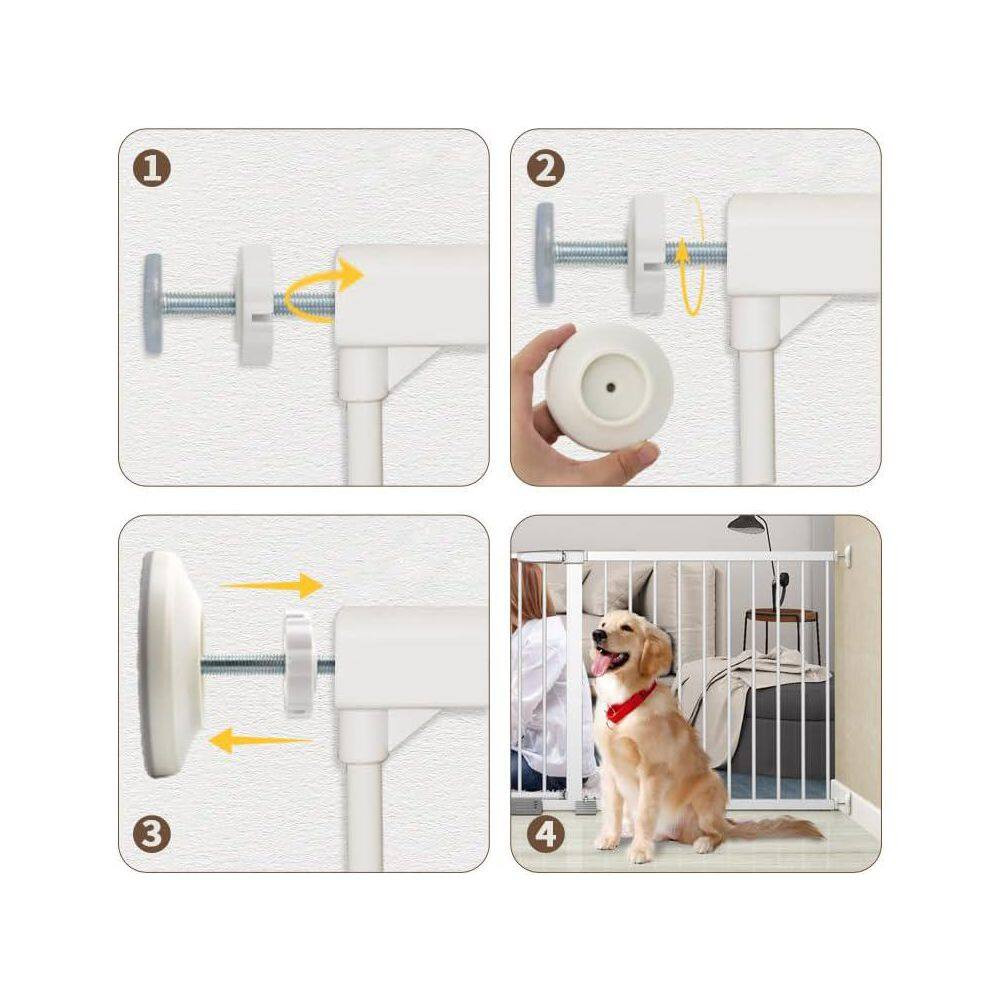 1

2

3

4