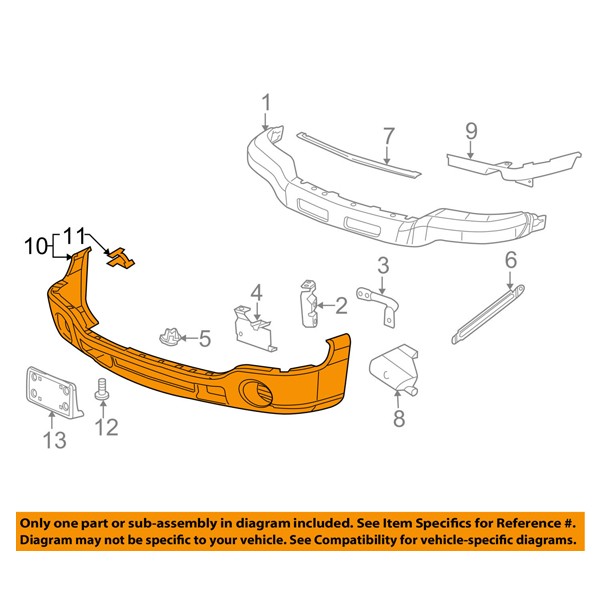 1
7
9
10
11
3
6
4
2
5
8
13
12

Only one part or sub-assembly in diagram included. See Item Specifics for Reference #.
Diagram may not be specific to your vehicle. See Compatibility for vehicle-specific diagrams.