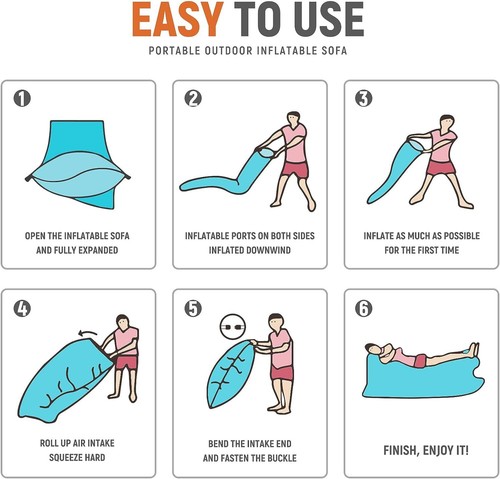 EASY TO USE

PORTABLE OUTDOOR INFLATABLE SOFA

1

OPEN THE INFLATABLE SOFA AND FULLY EXPANDED

2

INFLATABLE PORTS ON BOTH SIDES INFLATED DOWNWIND

3

INFLATE AS MUCH AS POSSIBLE FOR THE FIRST TIME

4

ROLL UP AIR INTAKE SQUEEZE HARD

5

BEND THE INTAKE END AND FASTEN THE BUCKLE

6

FINISH, ENJOY IT!