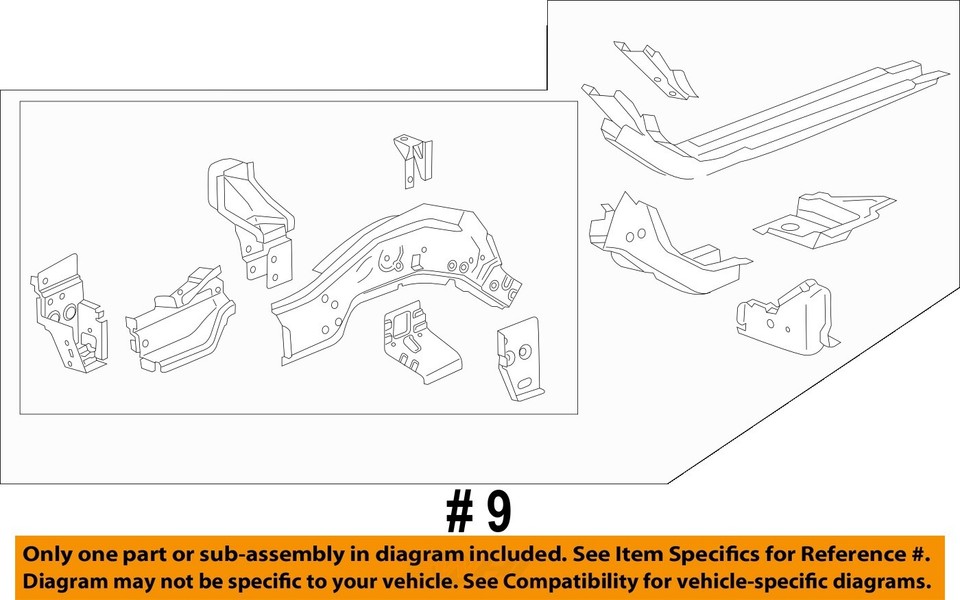 # 9

Only one part or sub-assembly in diagram included. See Item Specifics for Reference #.
Diagram may not be specific to your vehicle. See Compatibility for vehicle-specific diagrams.