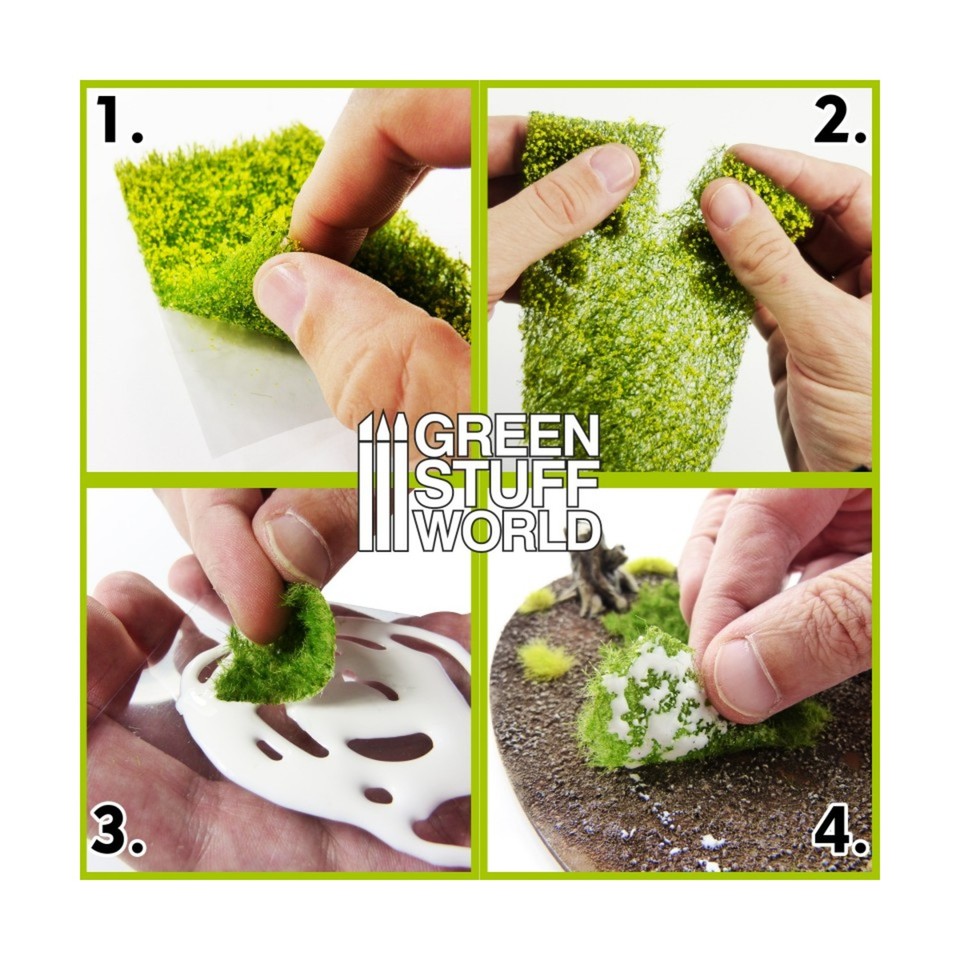 1.

2.

GREEN
STUFF
WORLD

3.

4.