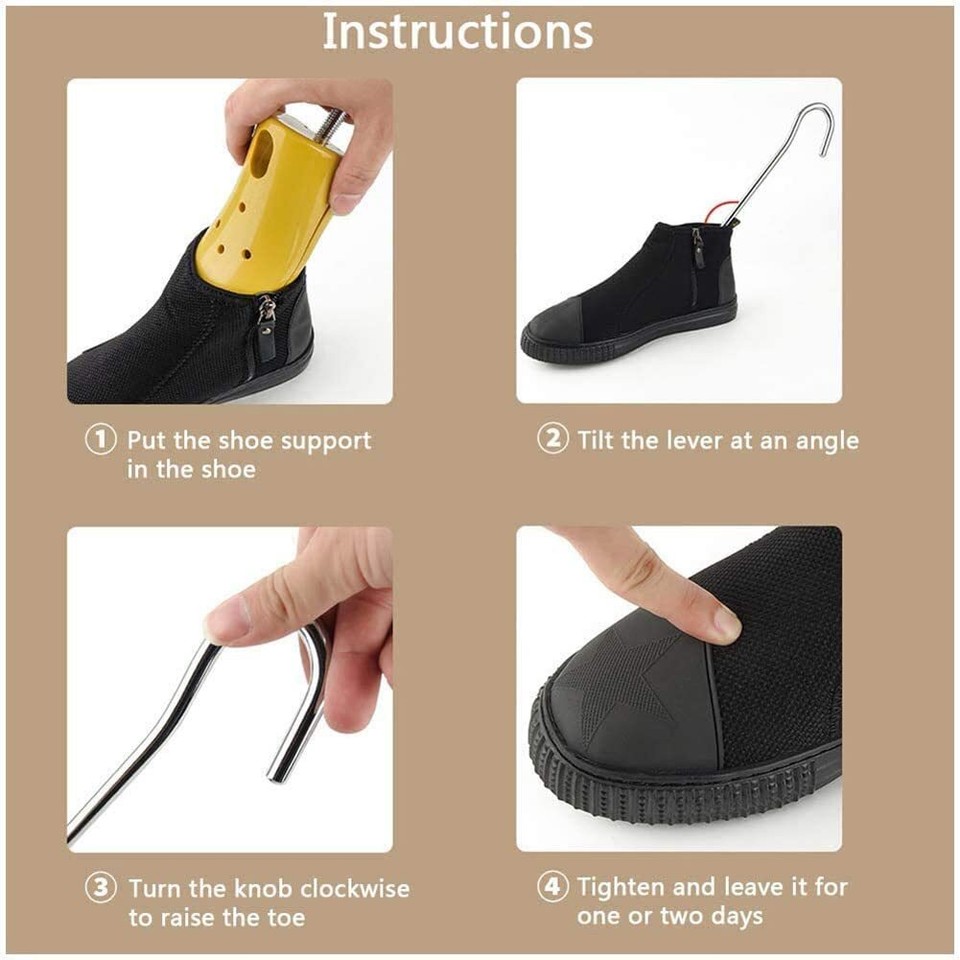 Instructions

① Put the shoe support in the shoe

② Tilt the lever at an angle

③ Turn the knob clockwise to raise the toe

④ Tighten and leave it for one or two days