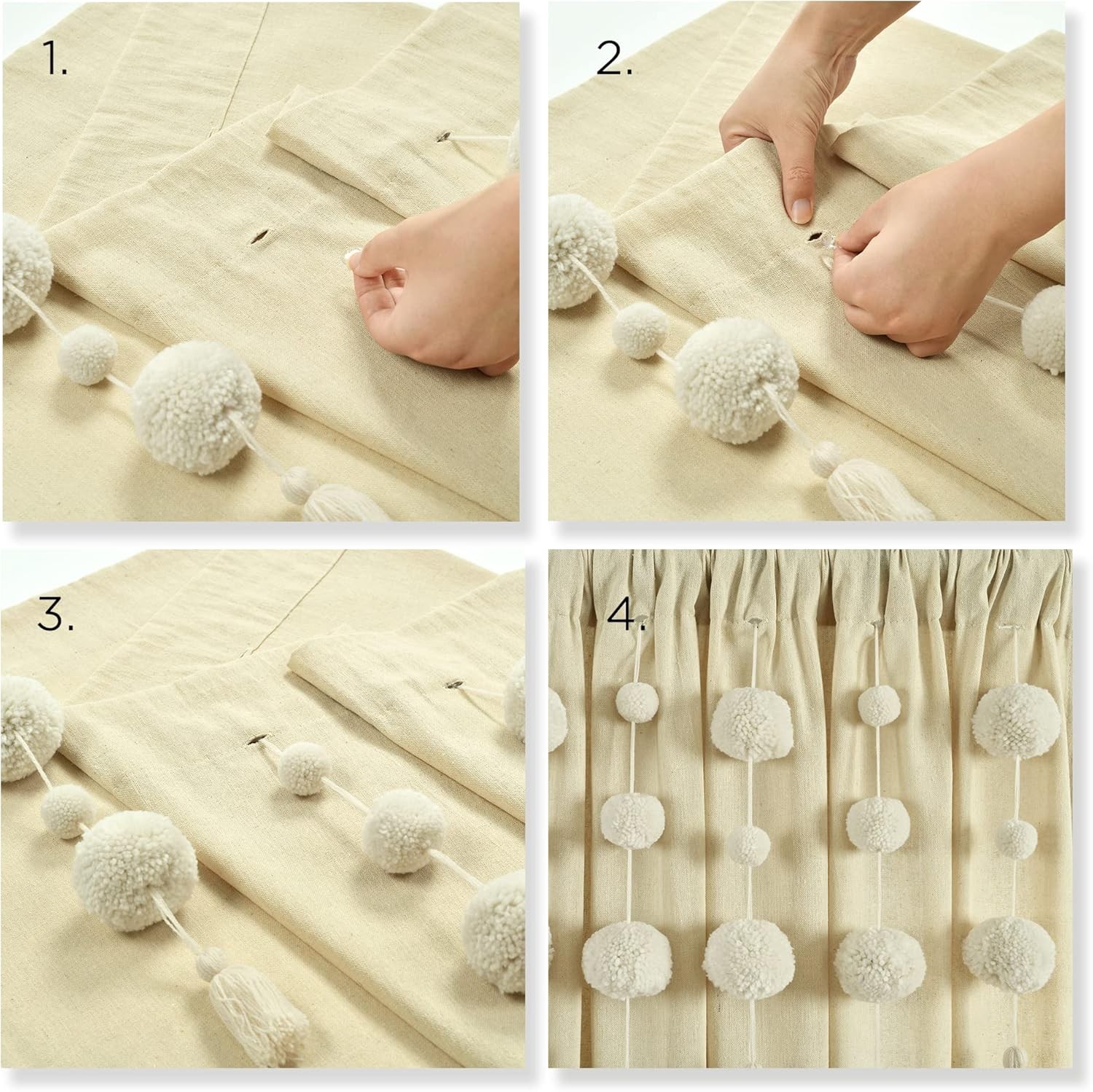 1.

2.

3.

4.